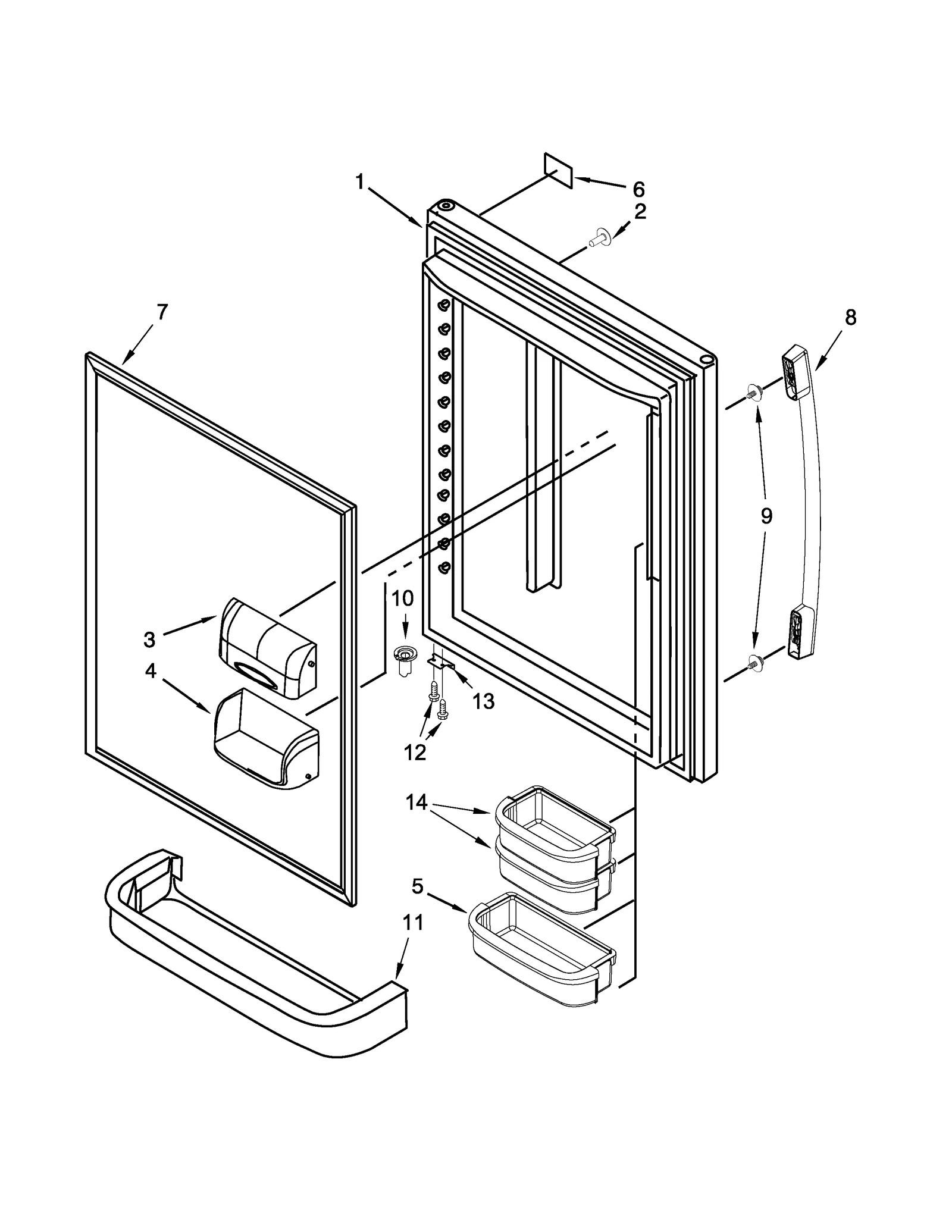 1
6
2
7
8
9
10
3
4
13
12
14
5
11