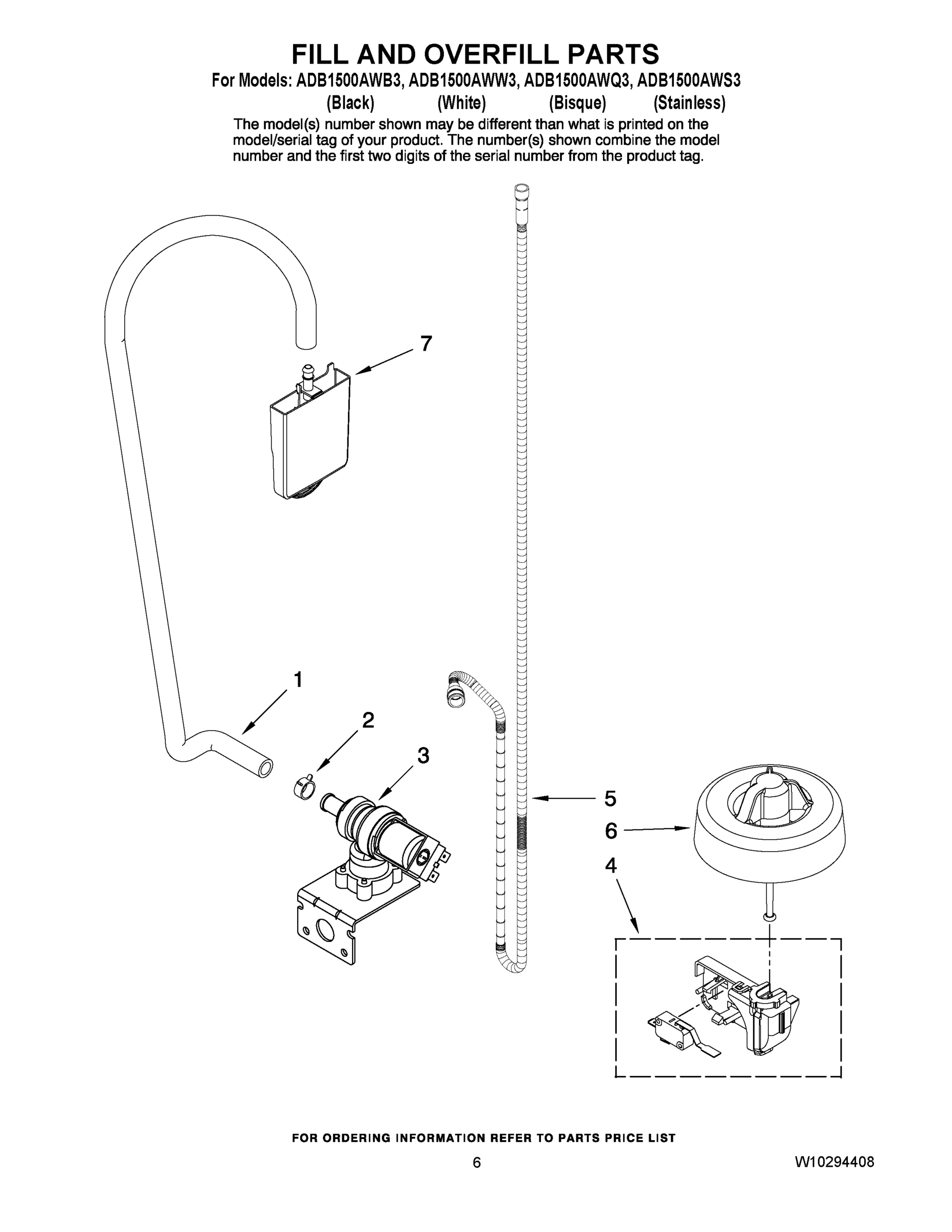 FILL AND OVERFILL PARTS
For Models: ADB1500AWB3, ADB1500AWW3, ADB1500AWQ3, ADB1500AWS3
(Black) (White) (Bisque) (Stainless)

The model(s) number shown may be different than what is printed on the model/serial tag of your product. The number(s) shown combine the model number and the first two digits of the serial number from the product tag.

7

1

2

3

5

6

4

FOR ORDERING INFORMATION REFER TO PARTS PRICE LIST

6

W10294408