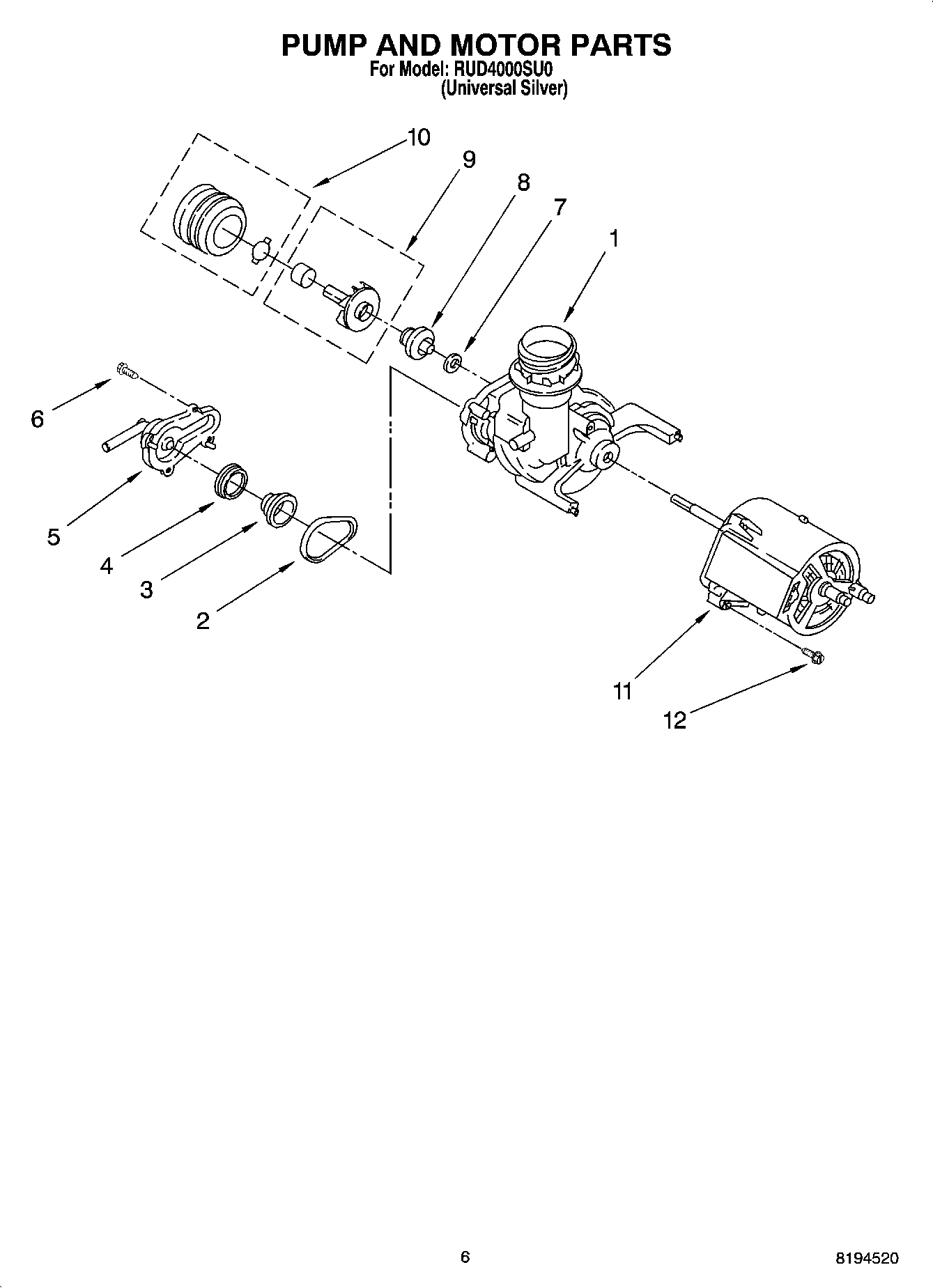 PUMP AND MOTOR PARTS
For Model: RUD4000SU0
(Universal Silver)

10
9
8
7
1
6
5
4
3
2
11
12

6

8194520