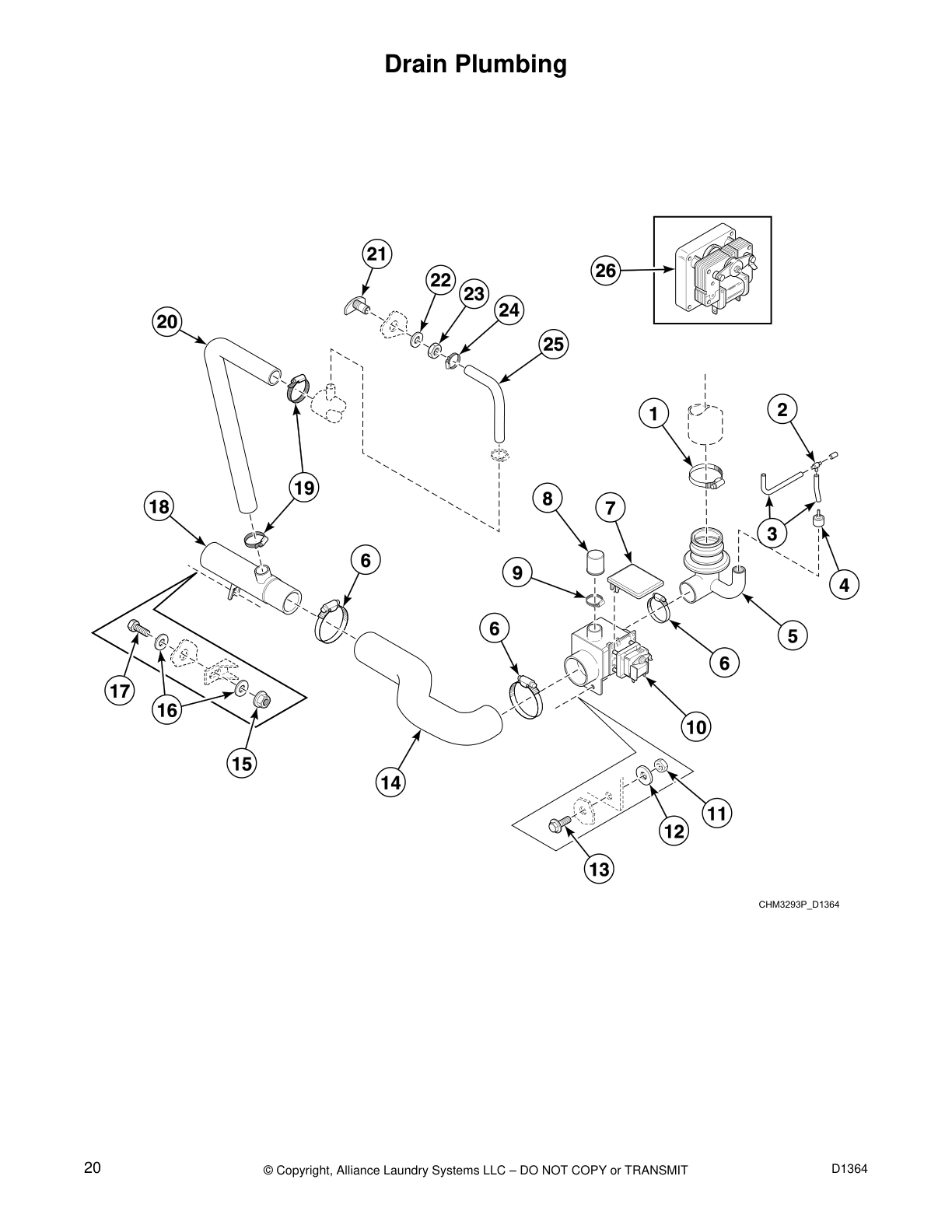 Drain Plumbing

21

22

23

24

25

26

20

1

2

19

18

8

7

3

4

6

9

5

6

6

17

16

15

10

14

11

12

13

CHM3293P_D1364

20

© Copyright, Alliance Laundry Systems LLC – DO NOT COPY or TRANSMIT

D1364