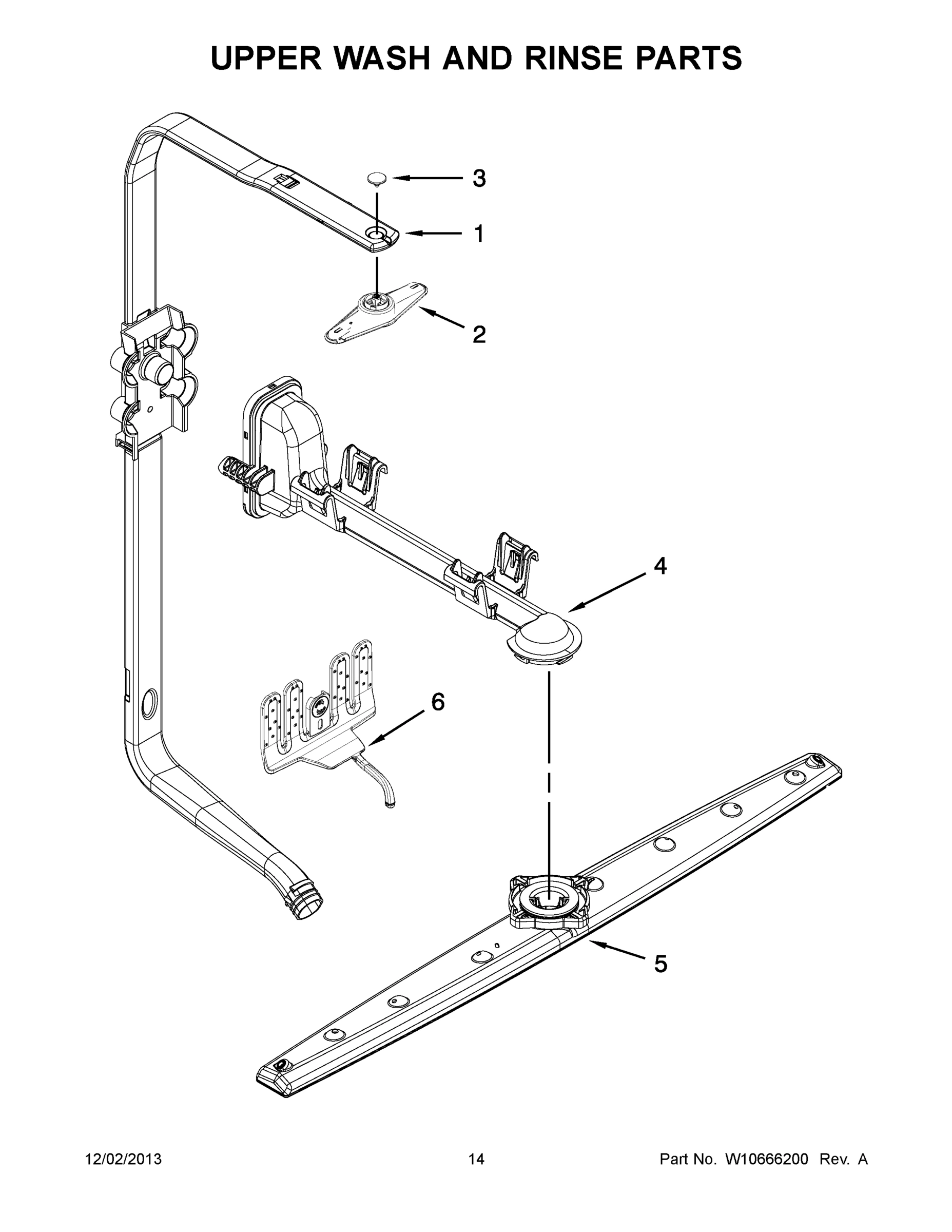 UPPER WASH AND RINSE PARTS

3

1

2

4

6

5

12/02/2013

14

Part No. W10666200 Rev. A