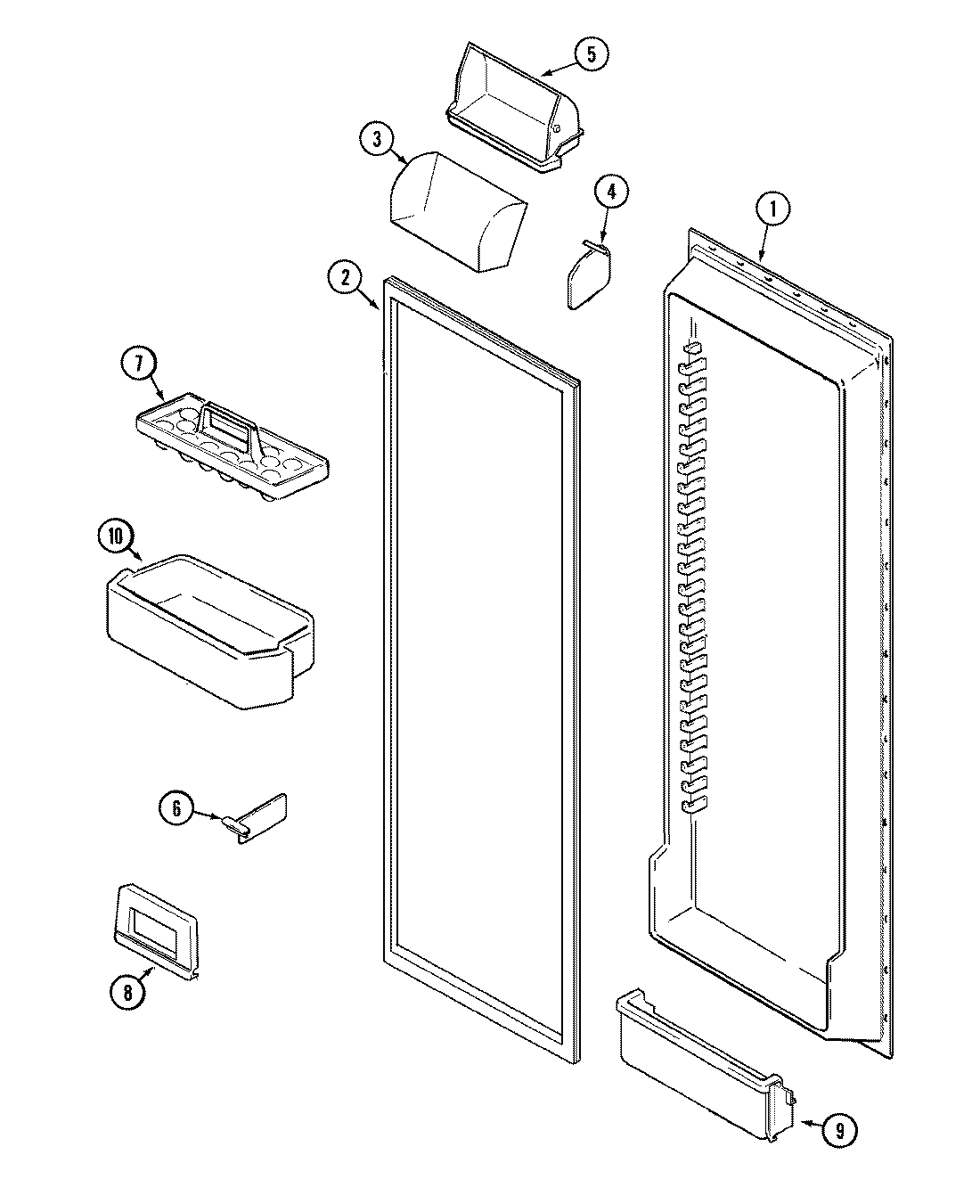 5
3
4
1
2
7
10
6
8
9