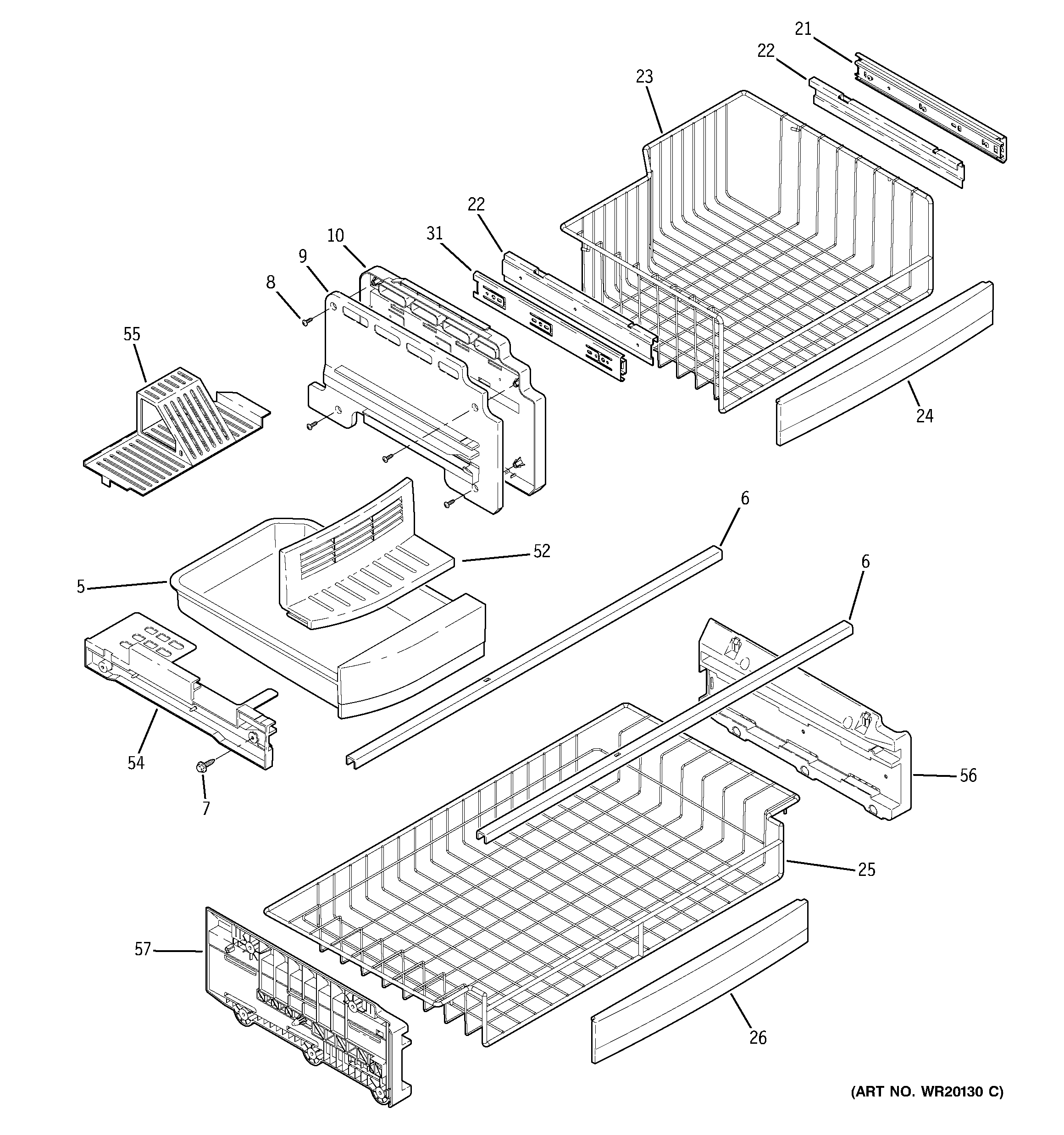 21
22
23
22
31
10
9
8
55
24
6
52
5
6
54
7
56
25
57
26
(ART NO. WR20130 C)