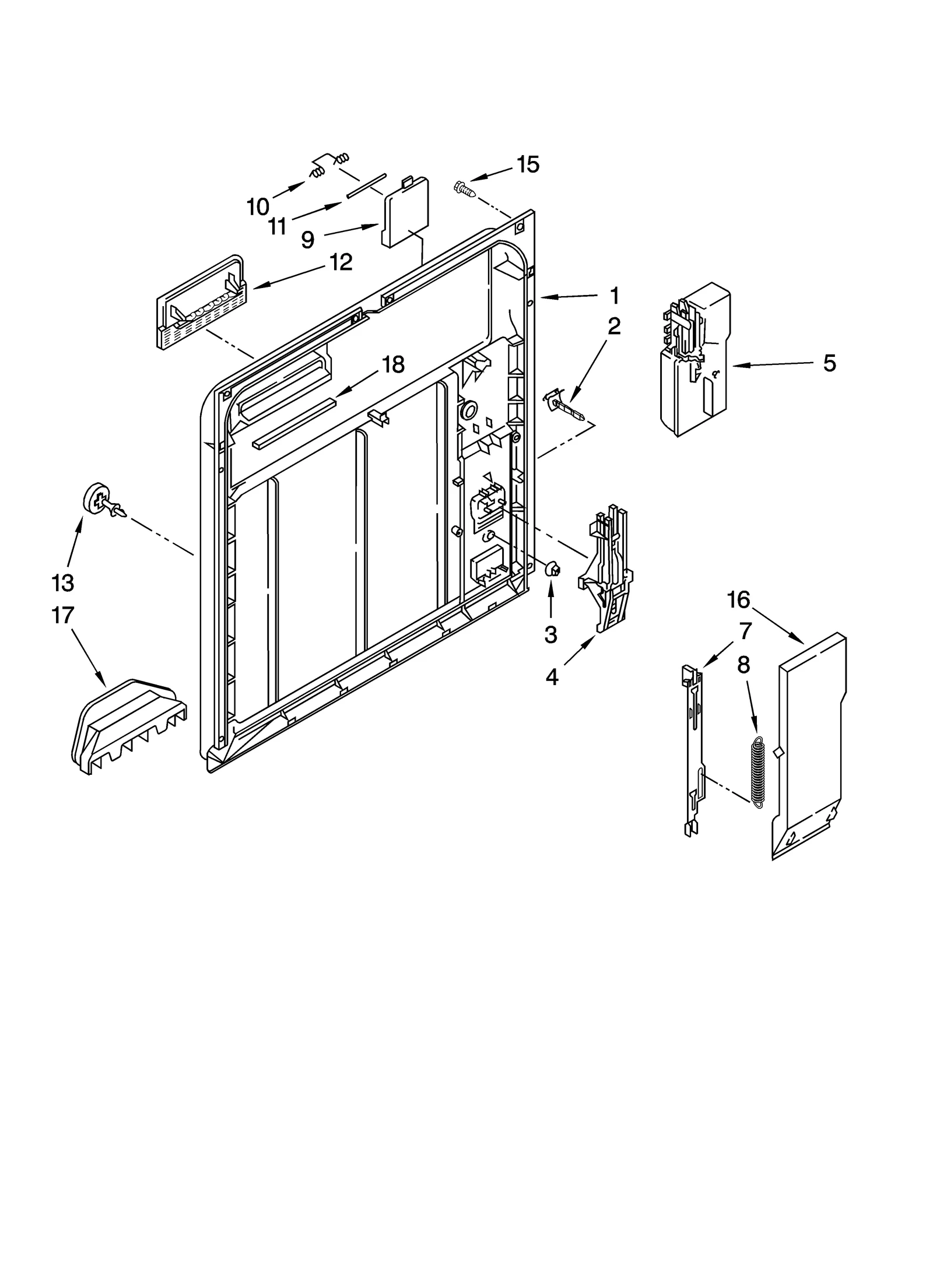 15
10
11
9
12
1
2
5
18
13
17
3
4
16
7
8