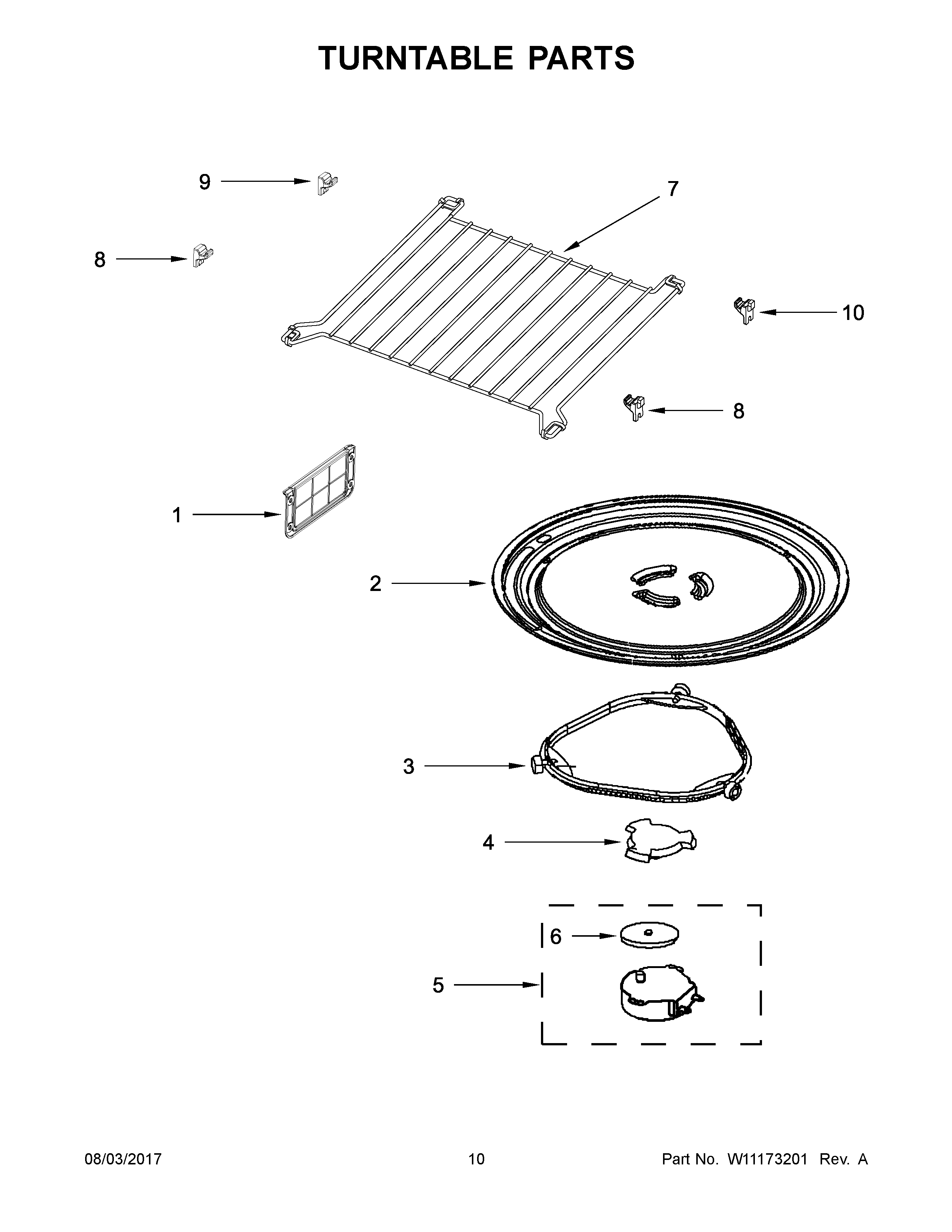 TURNTABLE PARTS

9

7

8

10

8

1

2

3

4

6

5

08/03/2017

10

Part No. W11173201 Rev. A