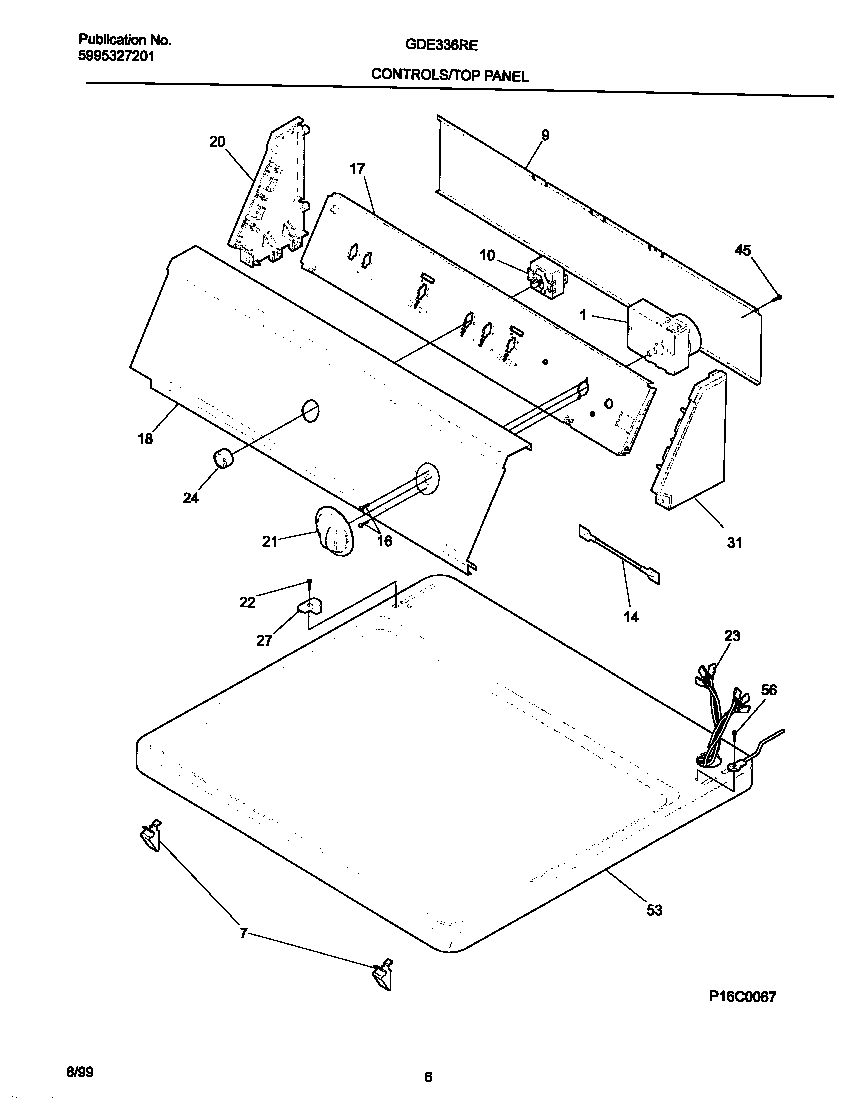 Publication No.
5995327201

GDE336RE

CONTROLS/TOP PANEL

20
17
9
10
45
1
18
24
21
16
31
14
22
27
23
56
53
7

P16C0067

8/99

6