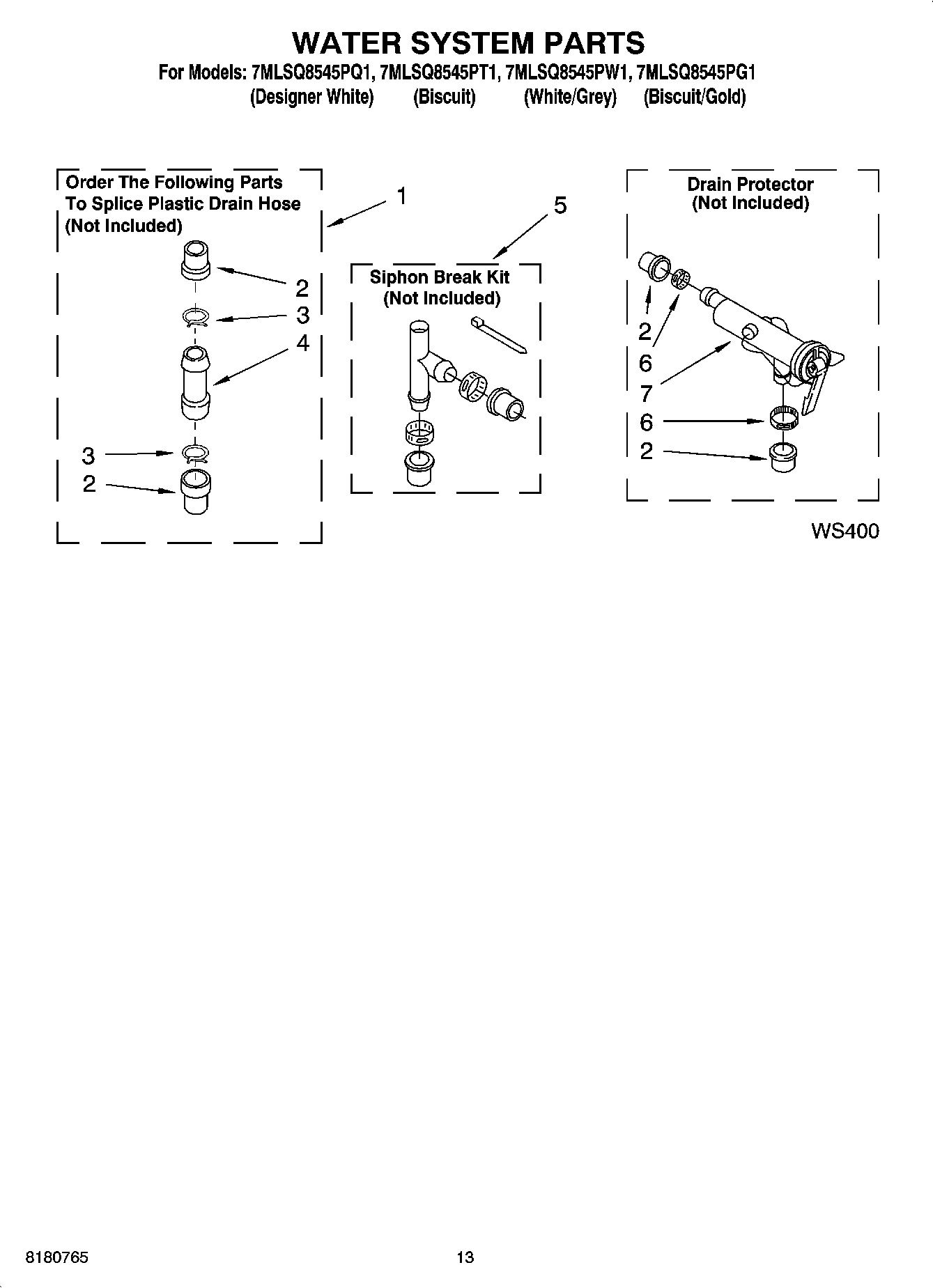 WATER SYSTEM PARTS

For Models: 7MLSQ8545PQ1, 7MLSQ8545PT1, 7MLSQ8545PW1, 7MLSQ8545PG1
(Designer White) (Biscuit) (White/Grey) (Biscuit/Gold)

Order The Following Parts To Splice Plastic Drain Hose (Not Included)

1

2

3

4

3

2

5

Siphon Break Kit (Not Included)

Drain Protector (Not Included)

2

6

7

6

2

WS400

8180765

13