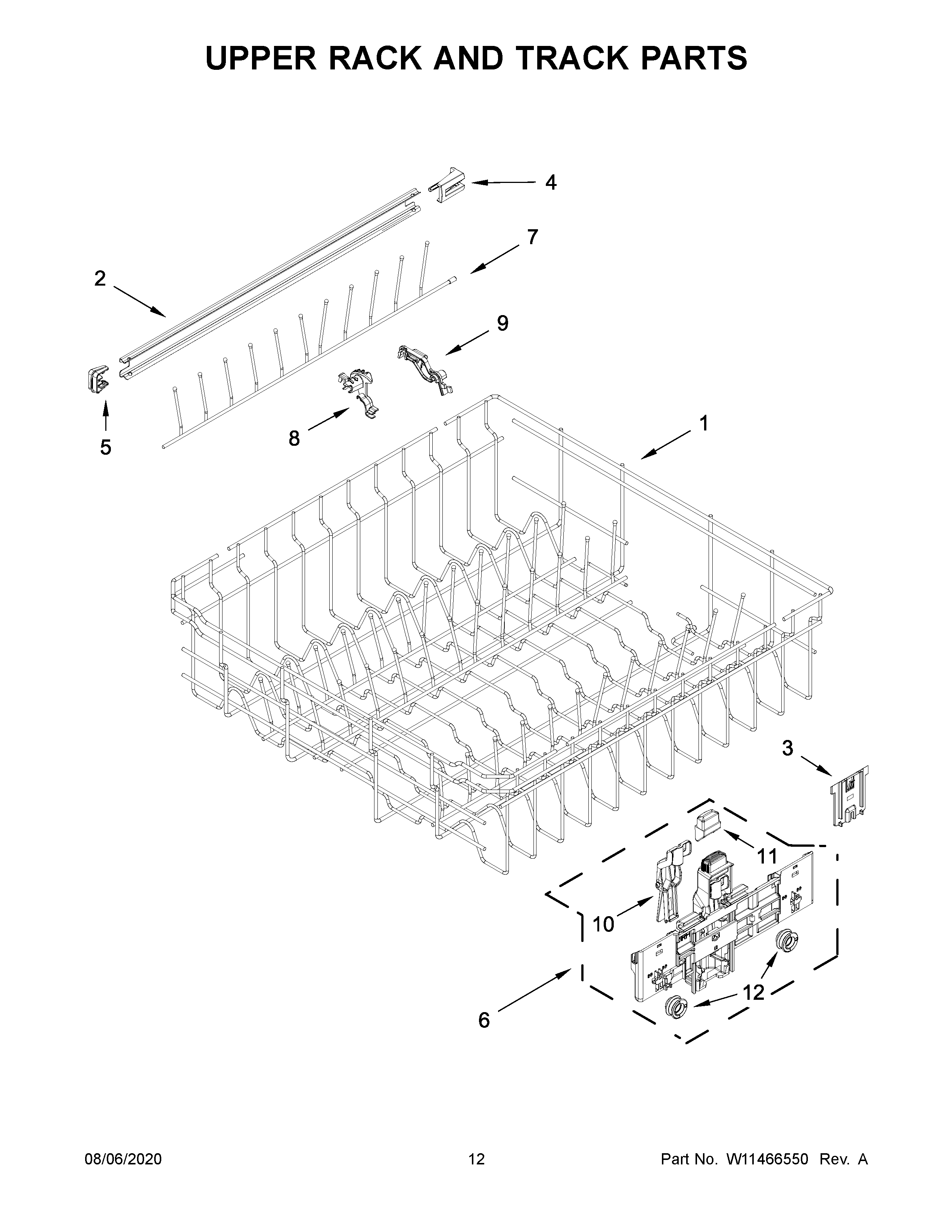 UPPER RACK AND TRACK PARTS

4
7
2
9
5
8
1
3
11
10
12
6

08/06/2020
12
Part No. W11466550 Rev. A