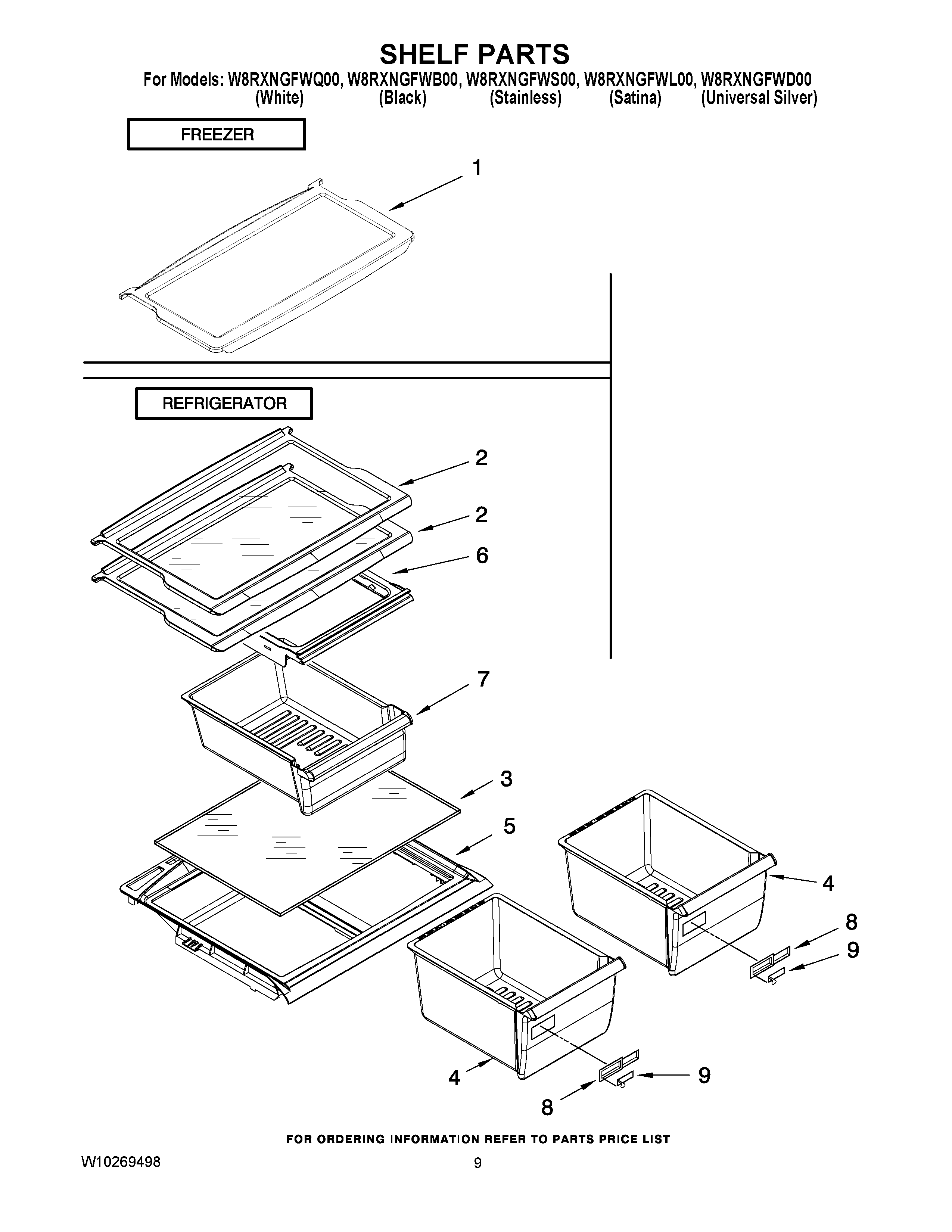 SHELF PARTS

For Models: W8RXNGFWQ00, W8RXNGFWB00, W8RXNGFWS00, W8RXNGFWL00, W8RXNGFWD00
(White) (Black) (Stainless) (Satina) (Universal Silver)

FREEZER

1

REFRIGERATOR

2
2
6
7
3
5
4
8
9
4
9
8

FOR ORDERING INFORMATION REFER TO PARTS PRICE LIST

W10269498

9