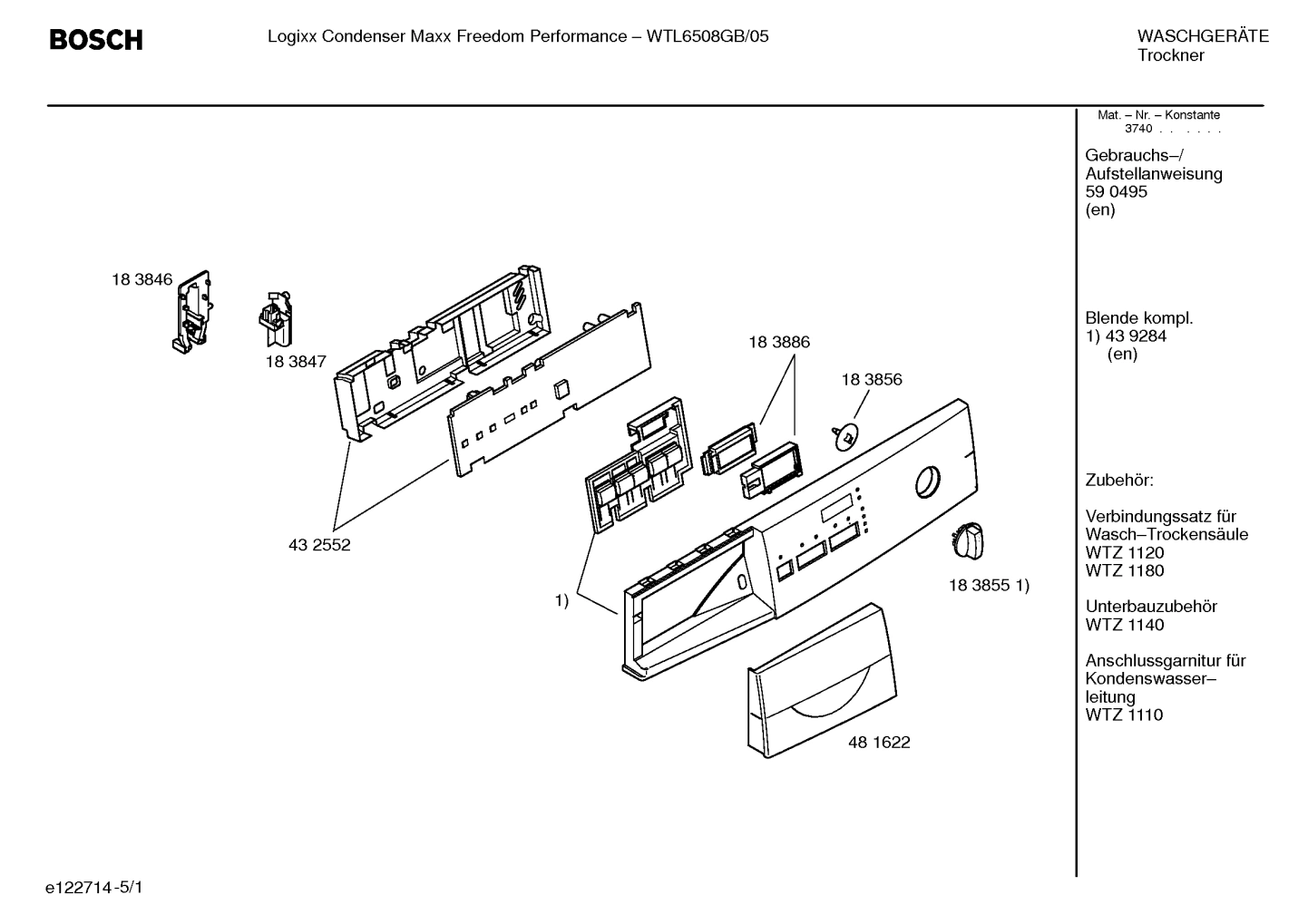 BOSCH

Logixx Condenser Maxx Freedom Performance – WTL6508GB/05

WASCHGERÄTE
Trockner

18 3846

18 3847

43 2552

18 3886

18 3856

1)

18 3855 1)

48 1622

Mat. – Nr. – Konstante
3740 . . . . . .

Gebrauchs–/
Aufstellanweisung
59 0495
(en)

Blende kompl.
1) 43 9284
(en)

Zubehör:

Verbindungssatz für
Wasch–Trockensäule
WTZ 1120
WTZ 1180

Unterbauzubehör
WTZ 1140

Anschlussgarnitur für
Kondenswasser–
leitung
WTZ 1110

e122714-5/1