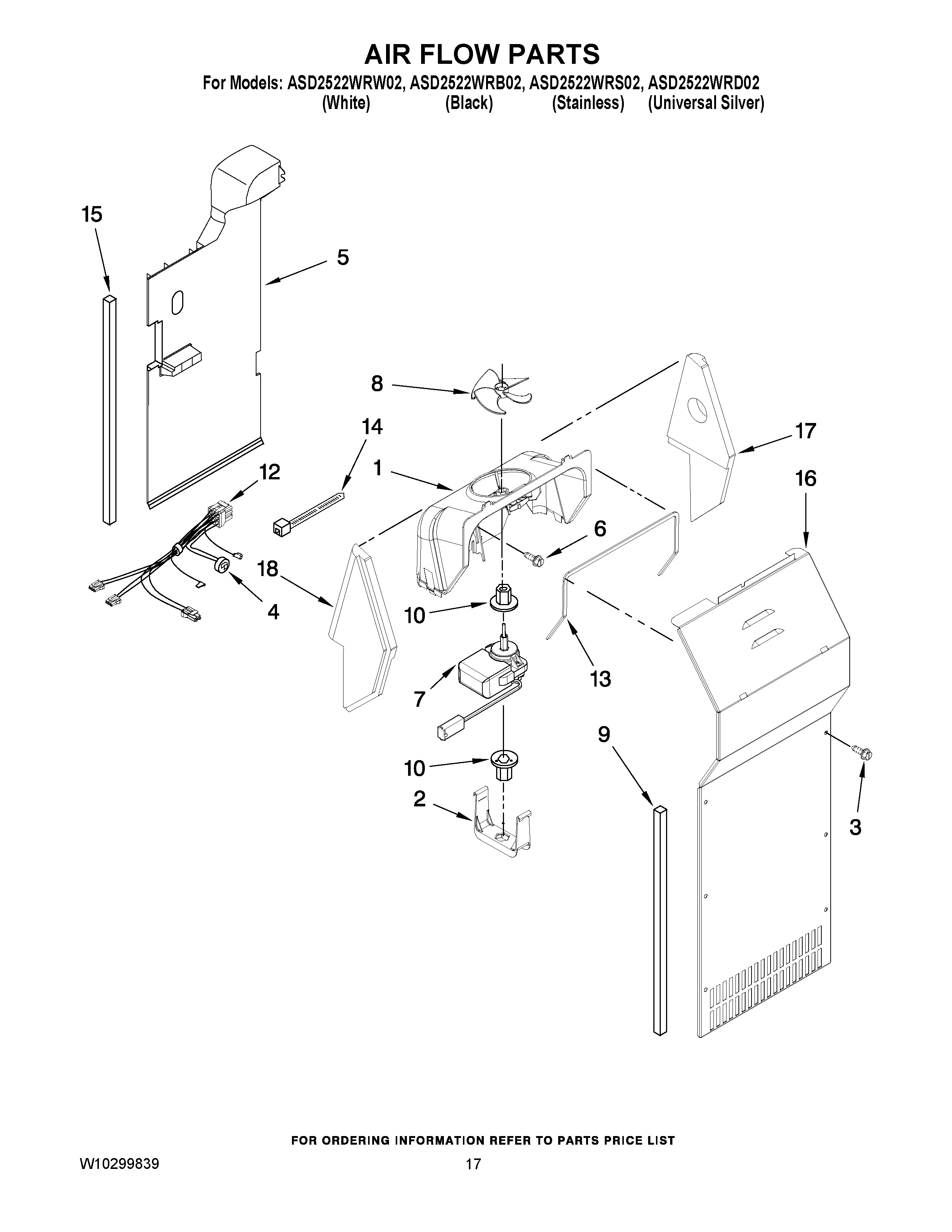 AIR FLOW PARTS
For Models: ASD2522WRW02, ASD2522WRB02, ASD2522WRS02, ASD2522WRD02
(White) (Black) (Stainless) (Universal Silver)

15
5
8
14
17
12
1
16
6
18
4
10
13
7
9
10
2
3

FOR ORDERING INFORMATION REFER TO PARTS PRICE LIST
W10299839
17