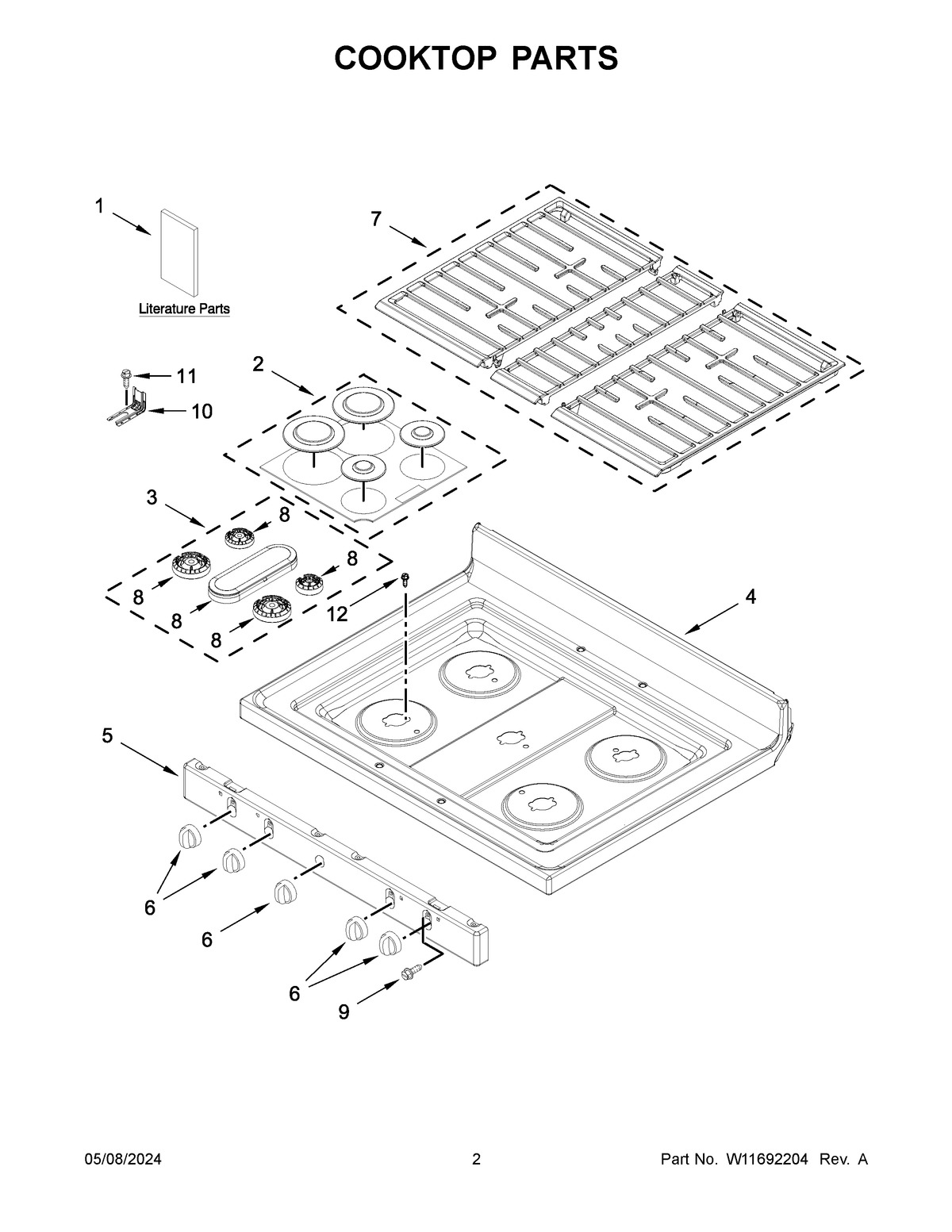 COOKTOP PARTS

1

Literature Parts

7

11

10

2

3

8

8

8

8

8

12

4

5

6

6

6

9

05/08/2024 2 Part No. W11692204 Rev. A