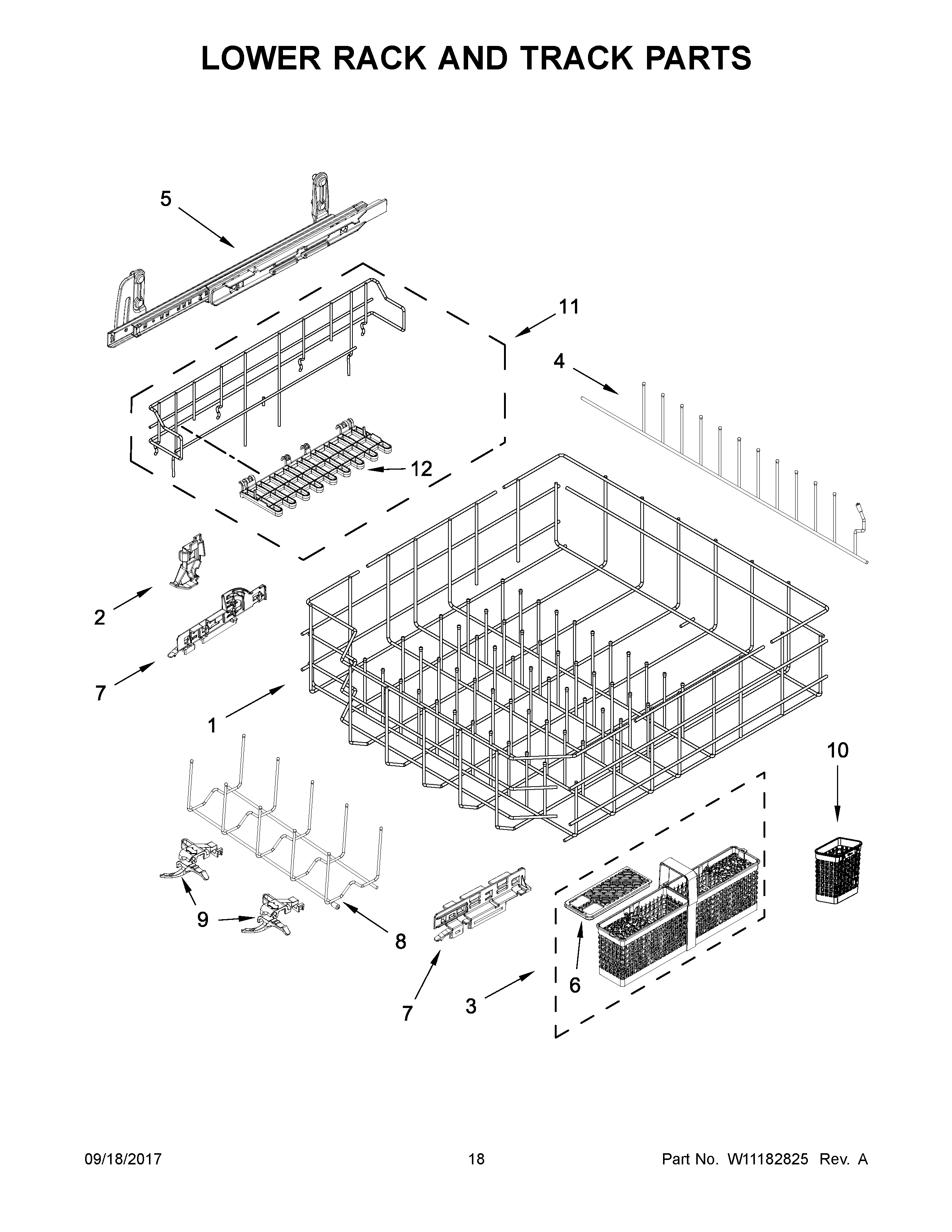 LOWER RACK AND TRACK PARTS

5

11

4

12

2

7

1

10

9

8

7

3

6

09/18/2017

18

Part No. W11182825 Rev. A