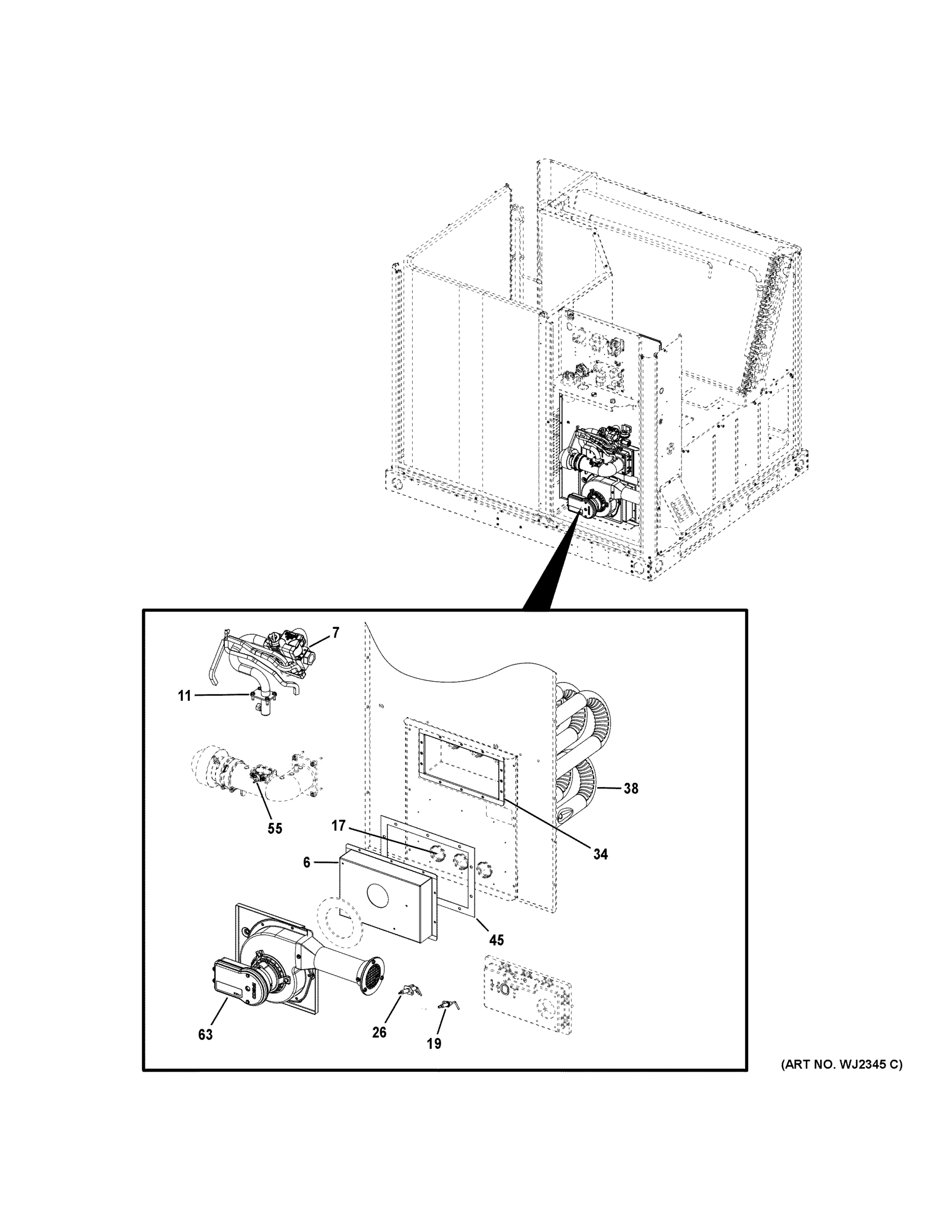 7

11

38

55

17

34

6

45

63

26

19

(ART NO. WJ2345 C)