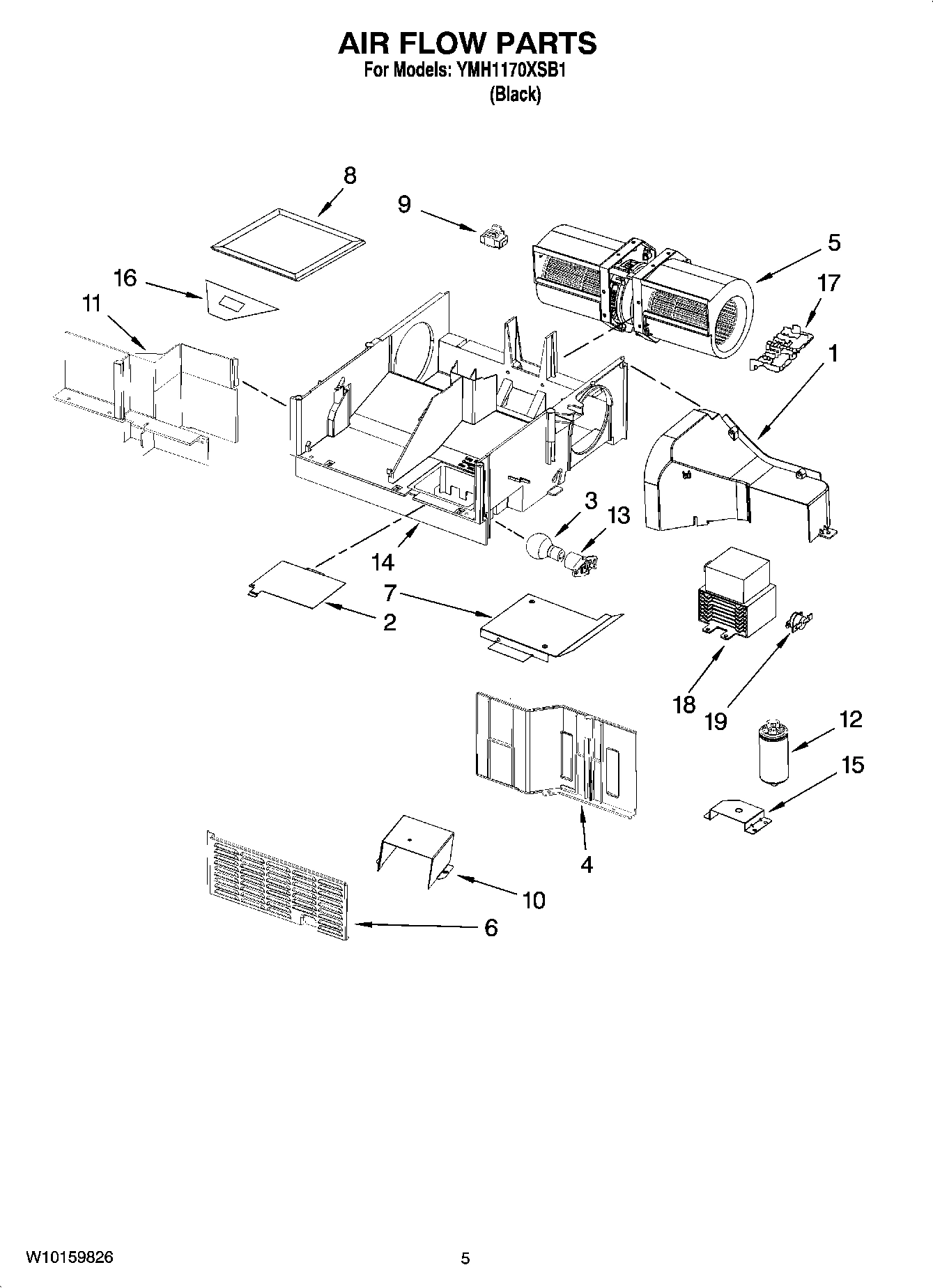 AIR FLOW PARTS
For Models: YMH1170XSB1
(Black)

8
9
5
16
17
11
1
3
13
14
7
2
18
19
12
15
4
10
6

W10159826

5