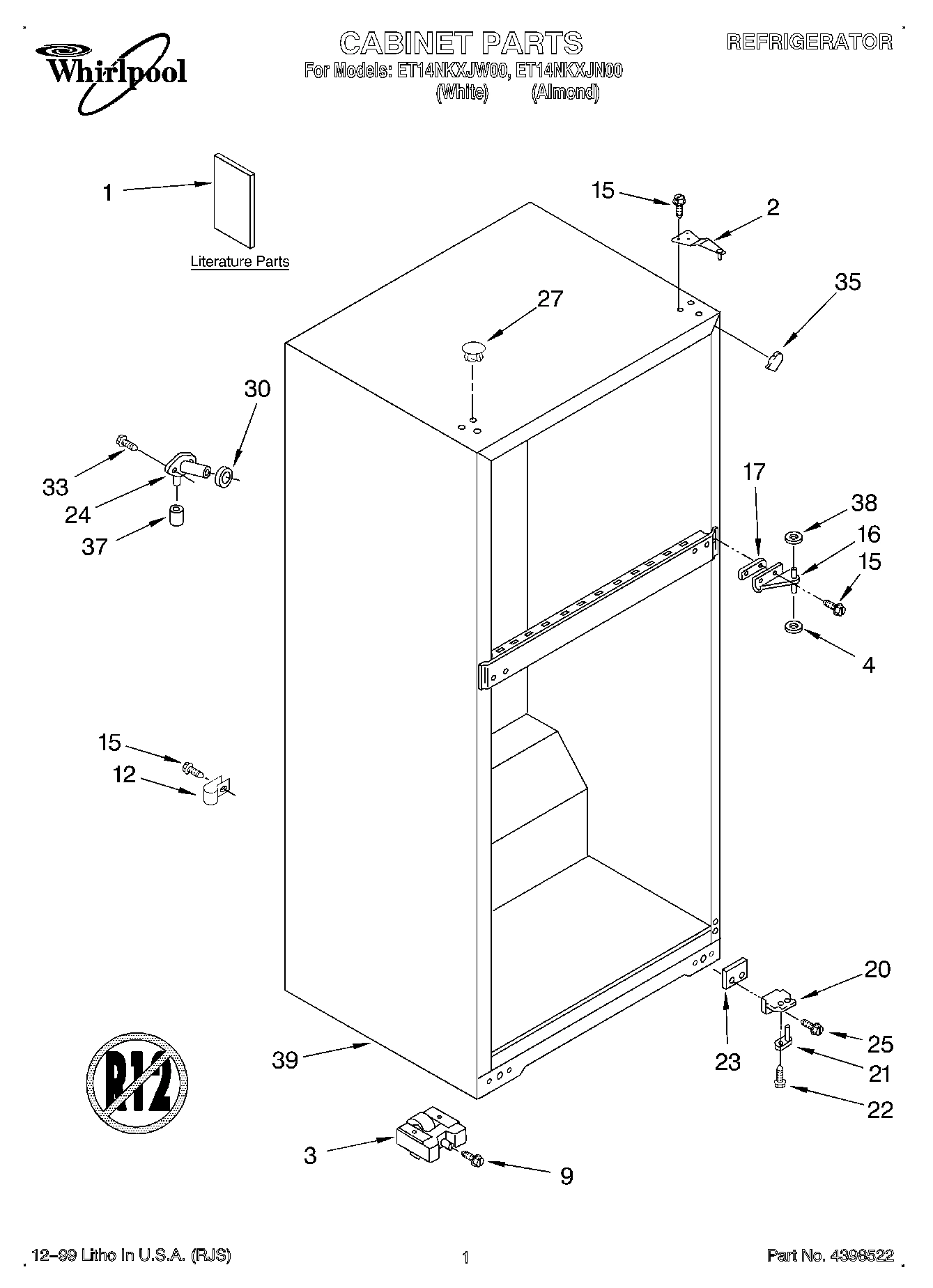 Whirlpool

CABINET PARTS
For Models: ET14NKXJW00, ET14NKXJN00
(White) (Almond)

REFRIGERATOR

1
Literature Parts
15
2
35
27
30
33
24
37
17
38
16
15
4
15
12
20
25
21
22
23
39
R12
3
9

12–99 Litho In U.S.A. (RJS)

1

Part No. 4398522