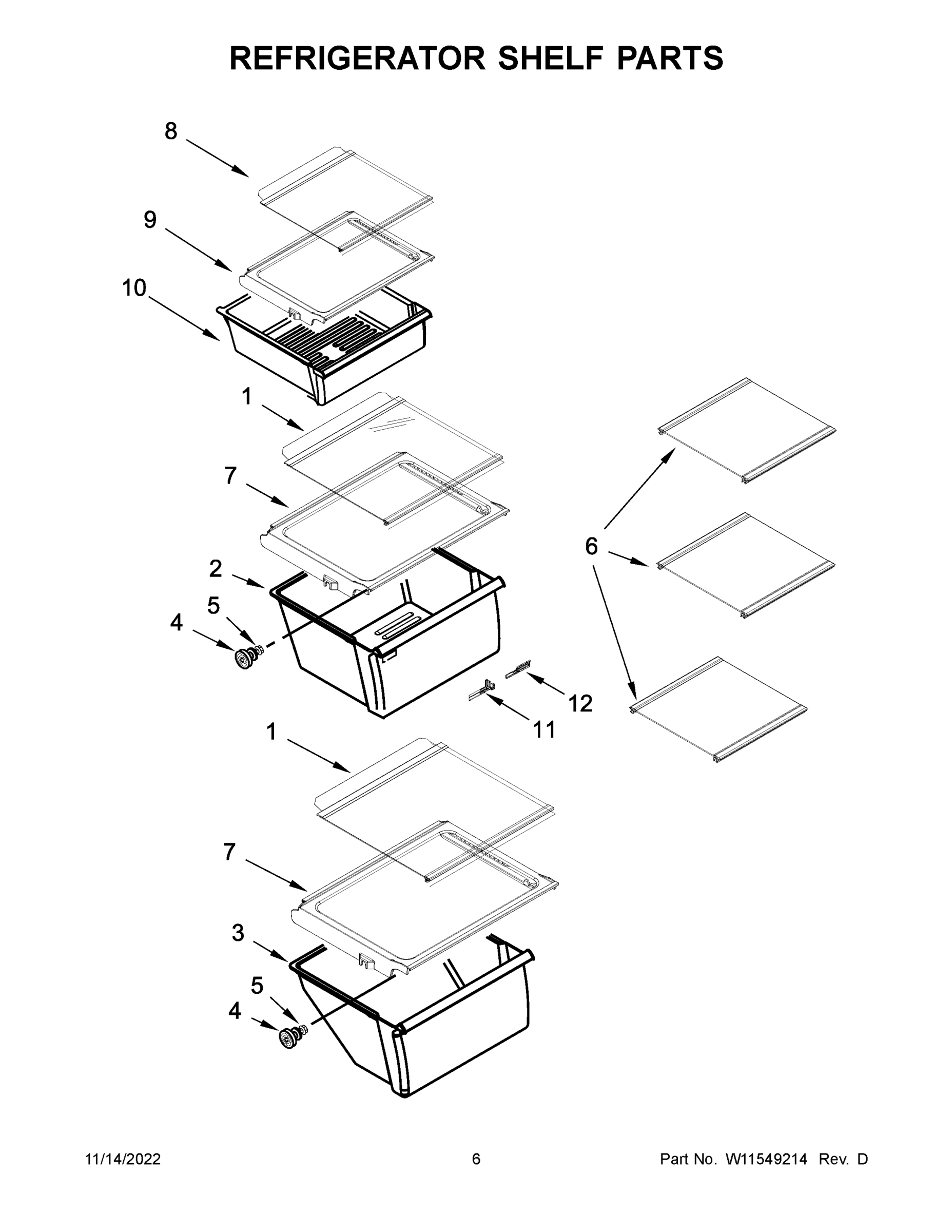 REFRIGERATOR SHELF PARTS

8
9
10
1
7
2
5
4
6
12
11
1
7
3
5
4

11/14/2022 6 Part No. W11549214 Rev. D