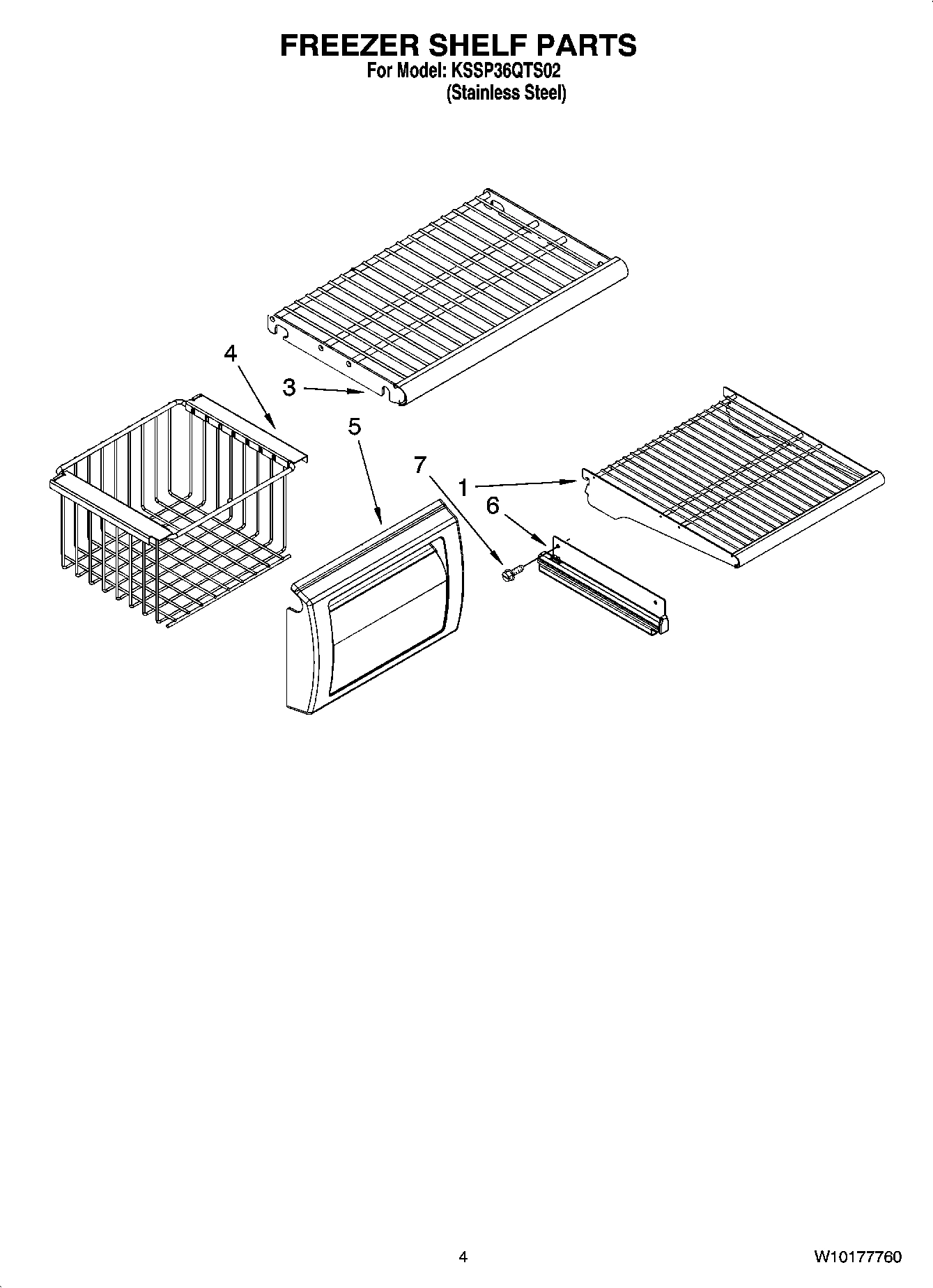 FREEZER SHELF PARTS
For Model: KSSP36QTS02
(Stainless Steel)

4
3
5
7
1
6

4

W10177760