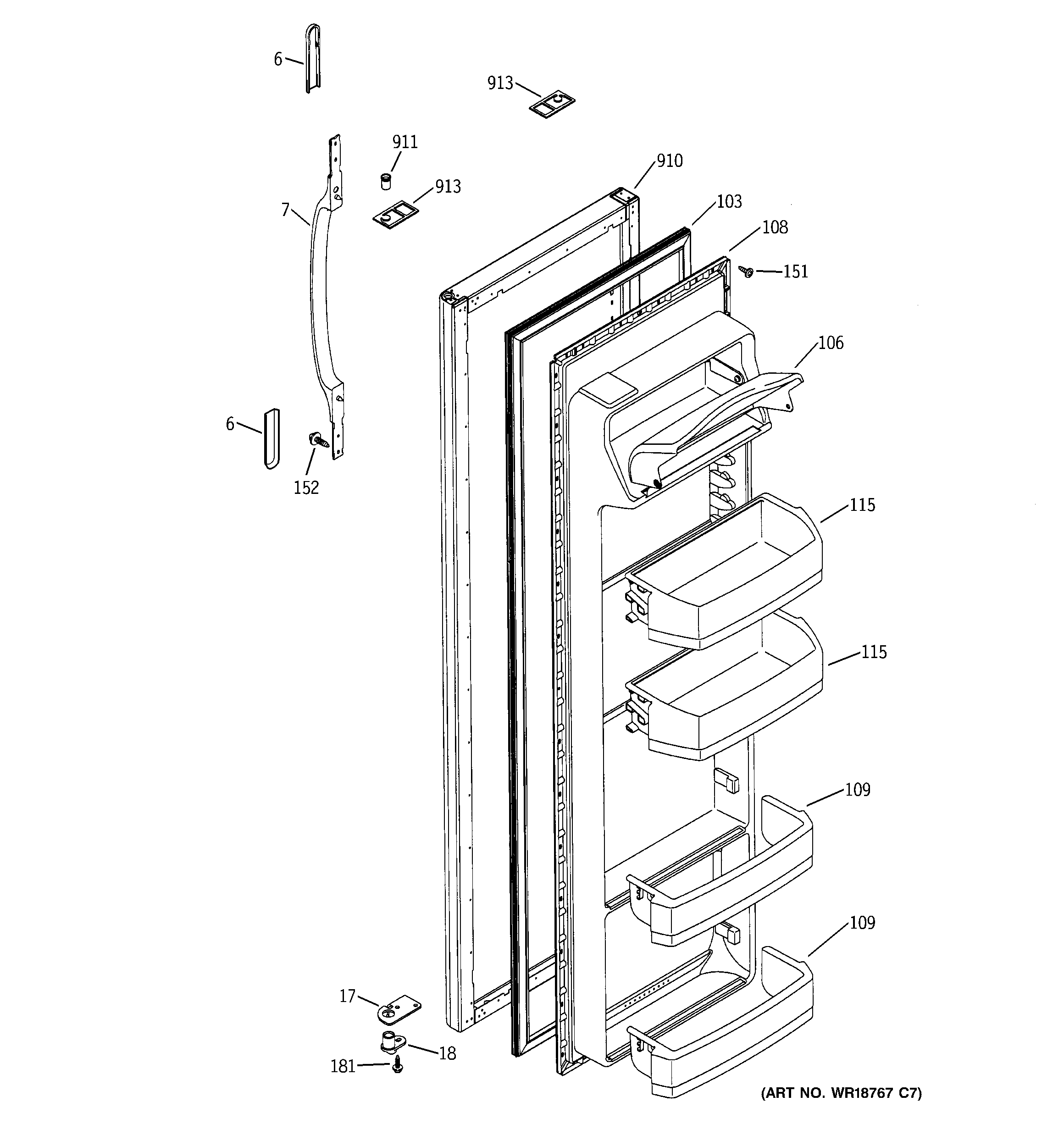 6

913

911

910

913

7

103

108

151

106

6

152

115

115

109

109

17

18

181

(ART NO. WR18767 C7)