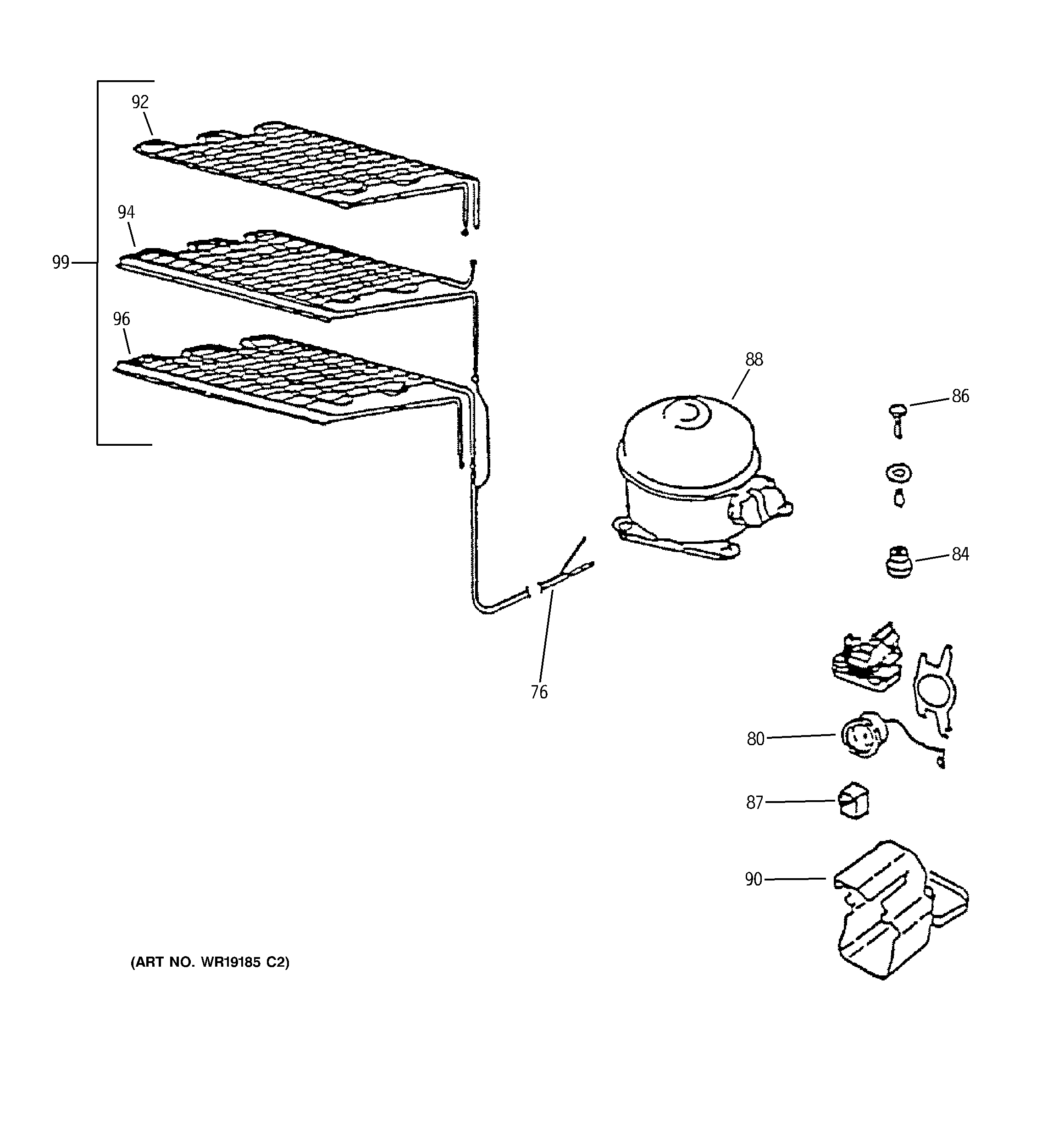 92
94
99
96
88
86
84
76
80
87
90
(ART NO. WR19185 C2)