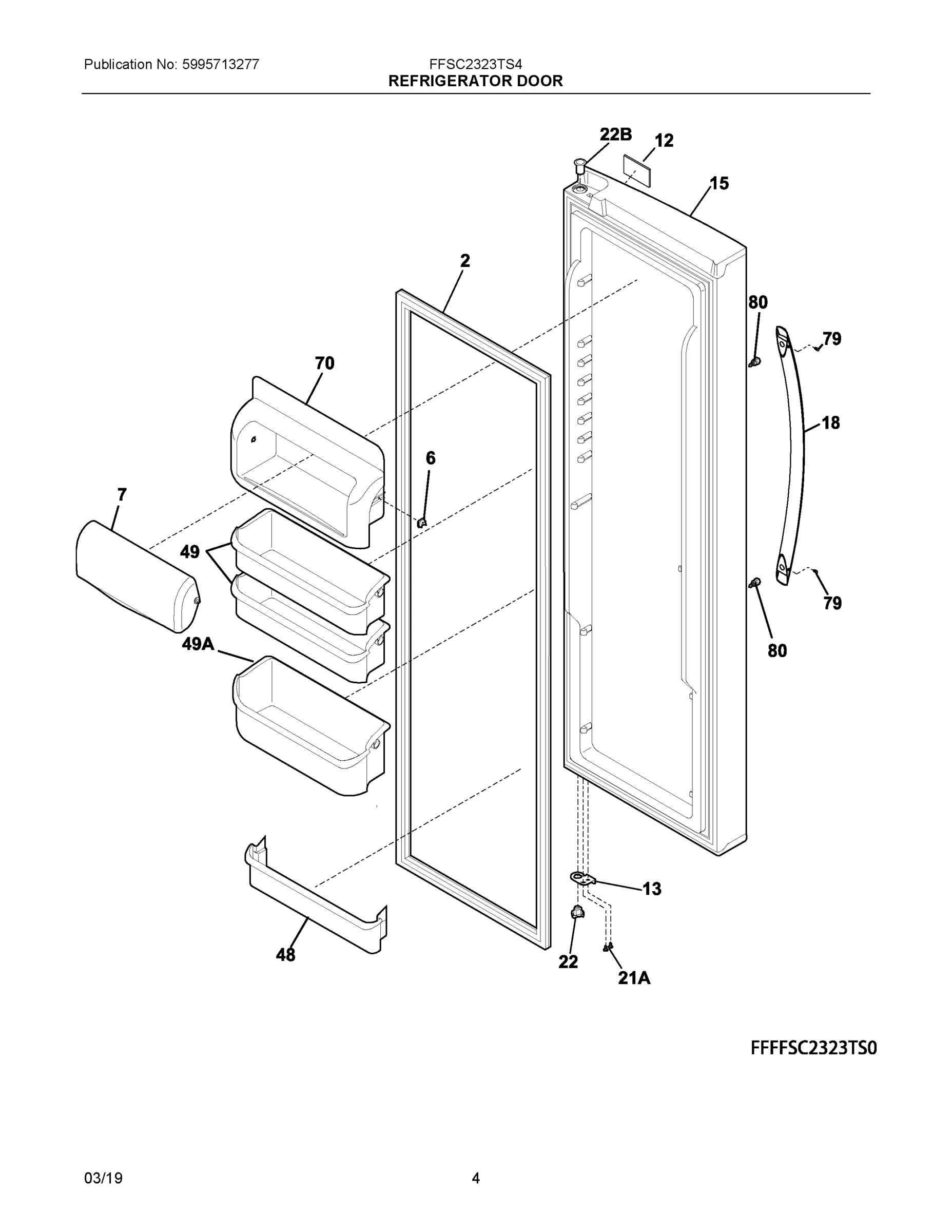 Publication No: 5995713277

FFSC2323TS4
REFRIGERATOR DOOR

22B
12
15
2
80
79
70
18
6
7
49
79
80
49A
13
48
22
21A

FFFFSC2323TS0

03/19

4