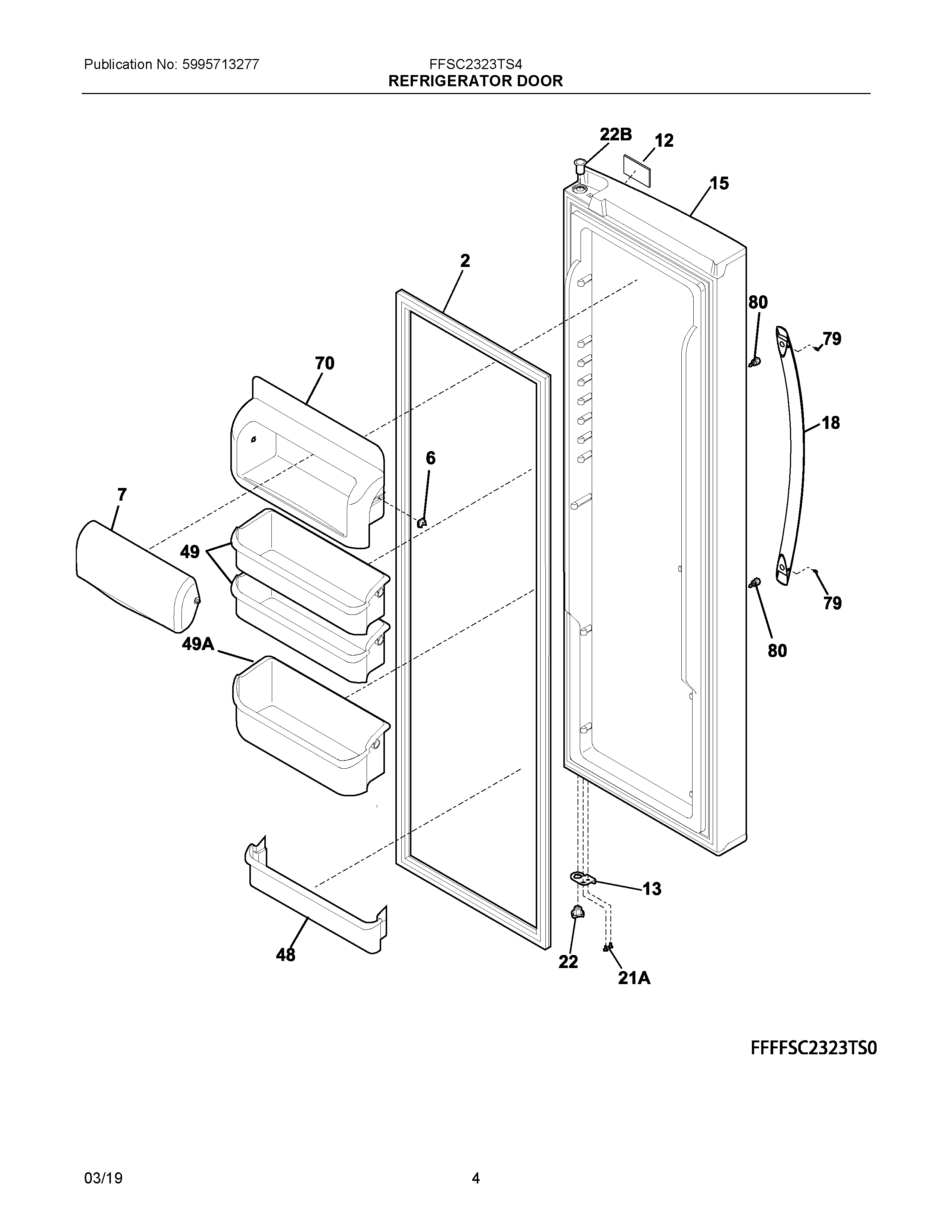 Publication No: 5995713277

FFSC2323TS4
REFRIGERATOR DOOR

22B
12
15
2
80
79
70
18
6
7
49
79
80
49A
13
48
22
21A

FFFFSC2323TS0

03/19

4