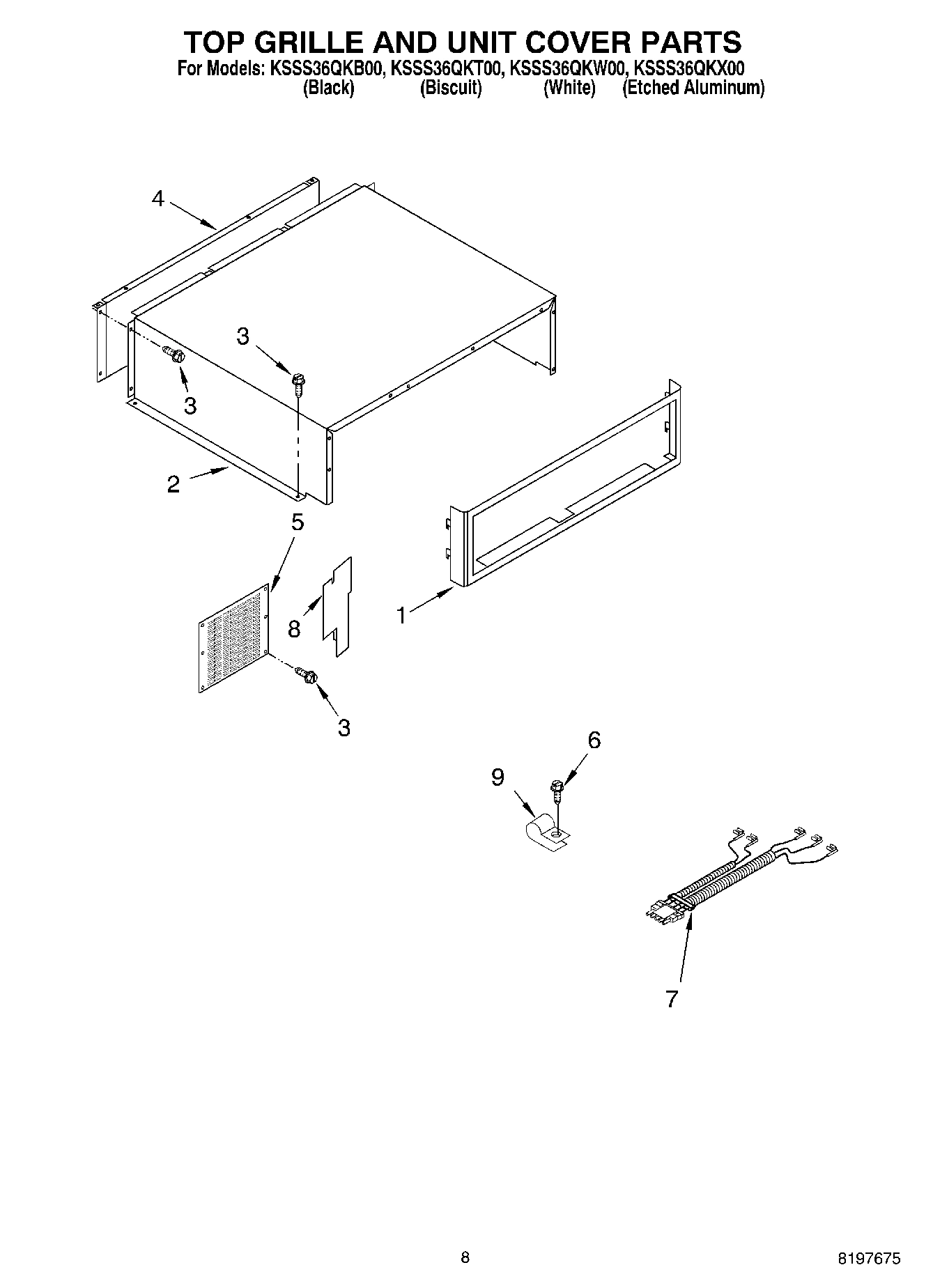 TOP GRILLE AND UNIT COVER PARTS
For Models: KSSS36QKB00, KSSS36QKT00, KSSS36QKW00, KSSS36QKX00
(Black) (Biscuit) (White) (Etched Aluminum)

4
3
3
2
5
8
1
3
6
9
7

8
8197675