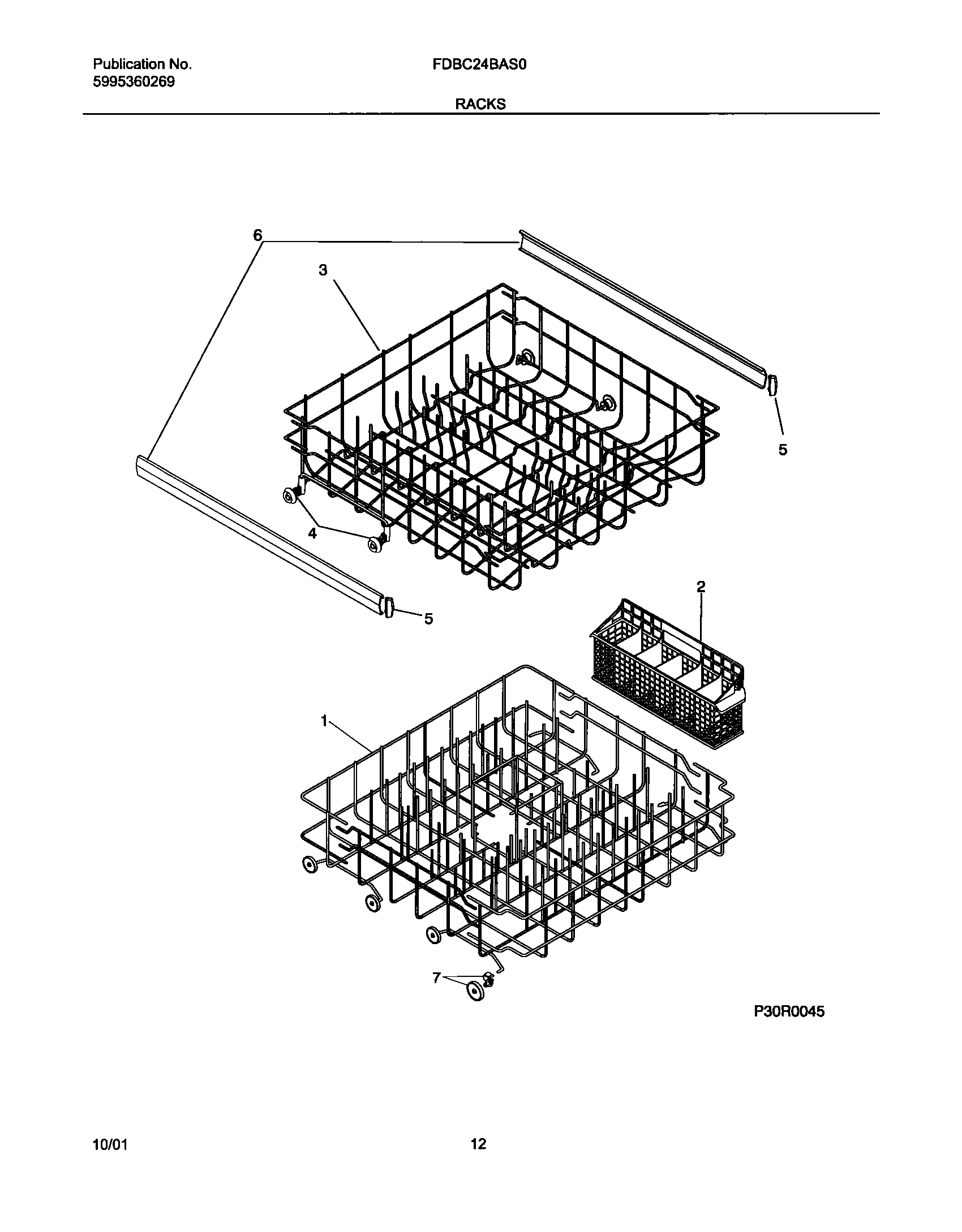 Publication No.
5995360269

FDBC24BAS0

RACKS

6

3

5

4

5

2

1

7

P30R0045

10/01

12