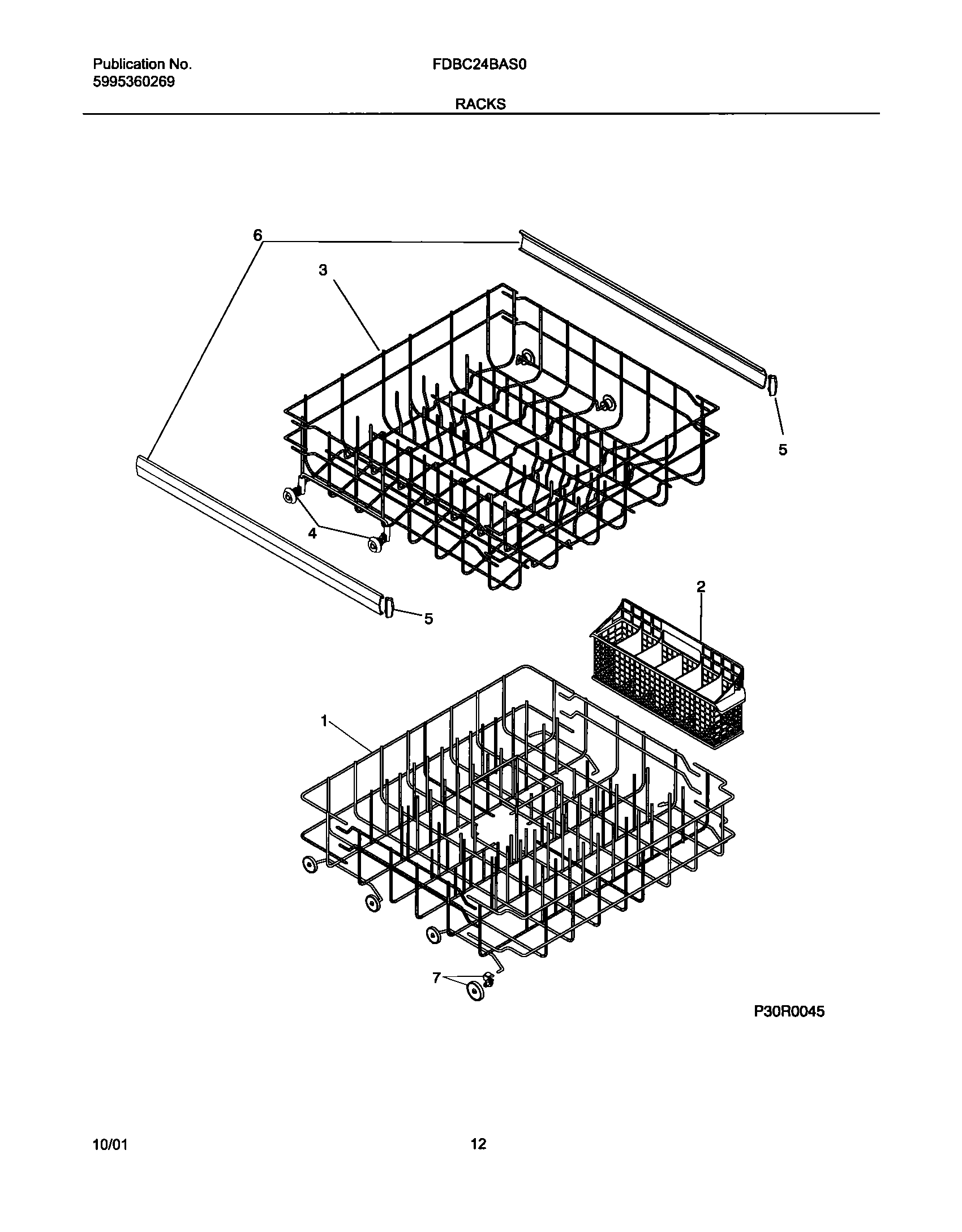 Publication No.
5995360269

FDBC24BAS0

RACKS

6

3

5

4

5

2

1

7

P30R0045

10/01

12