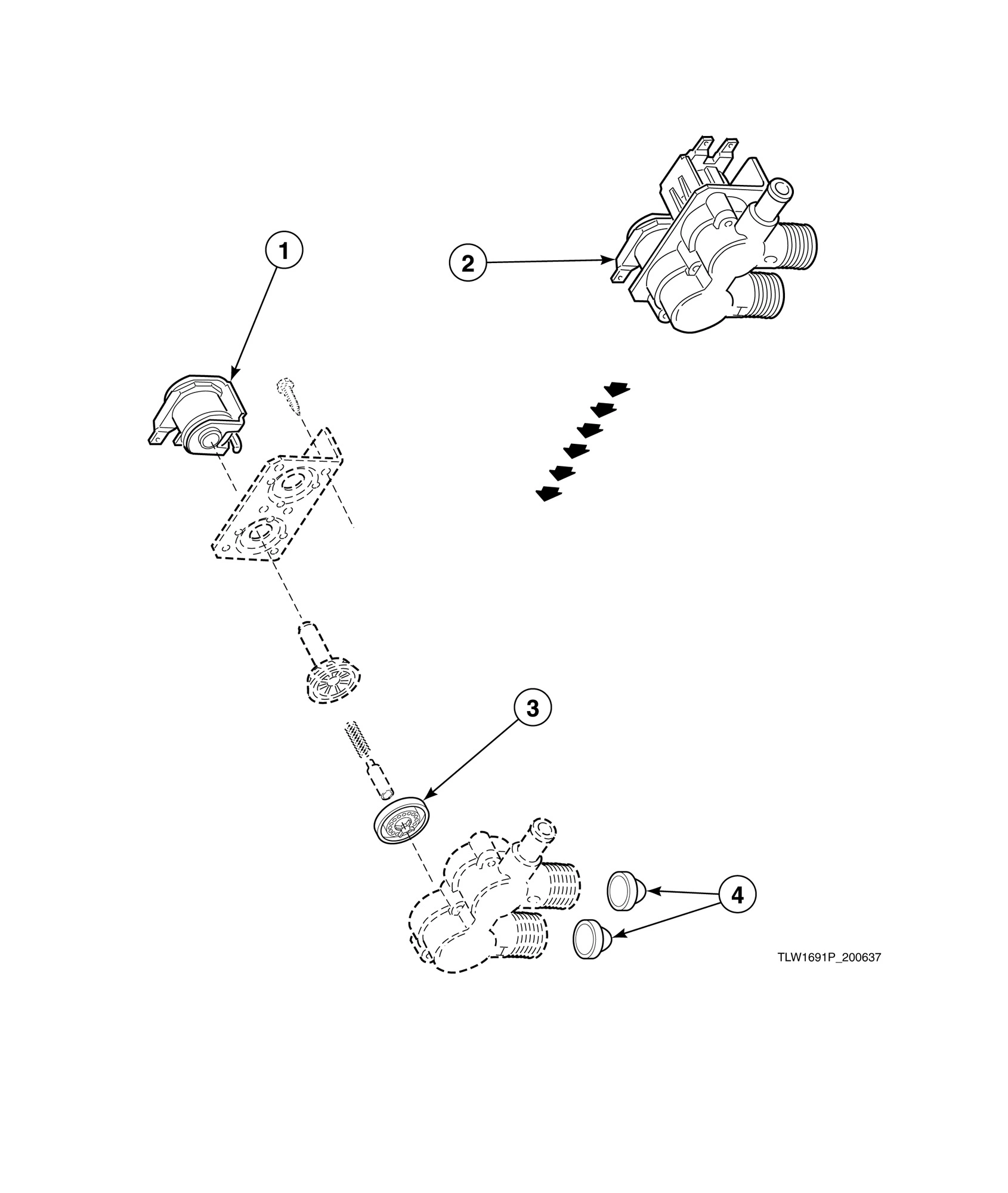 1

2

3

4

TLW1691P_200637