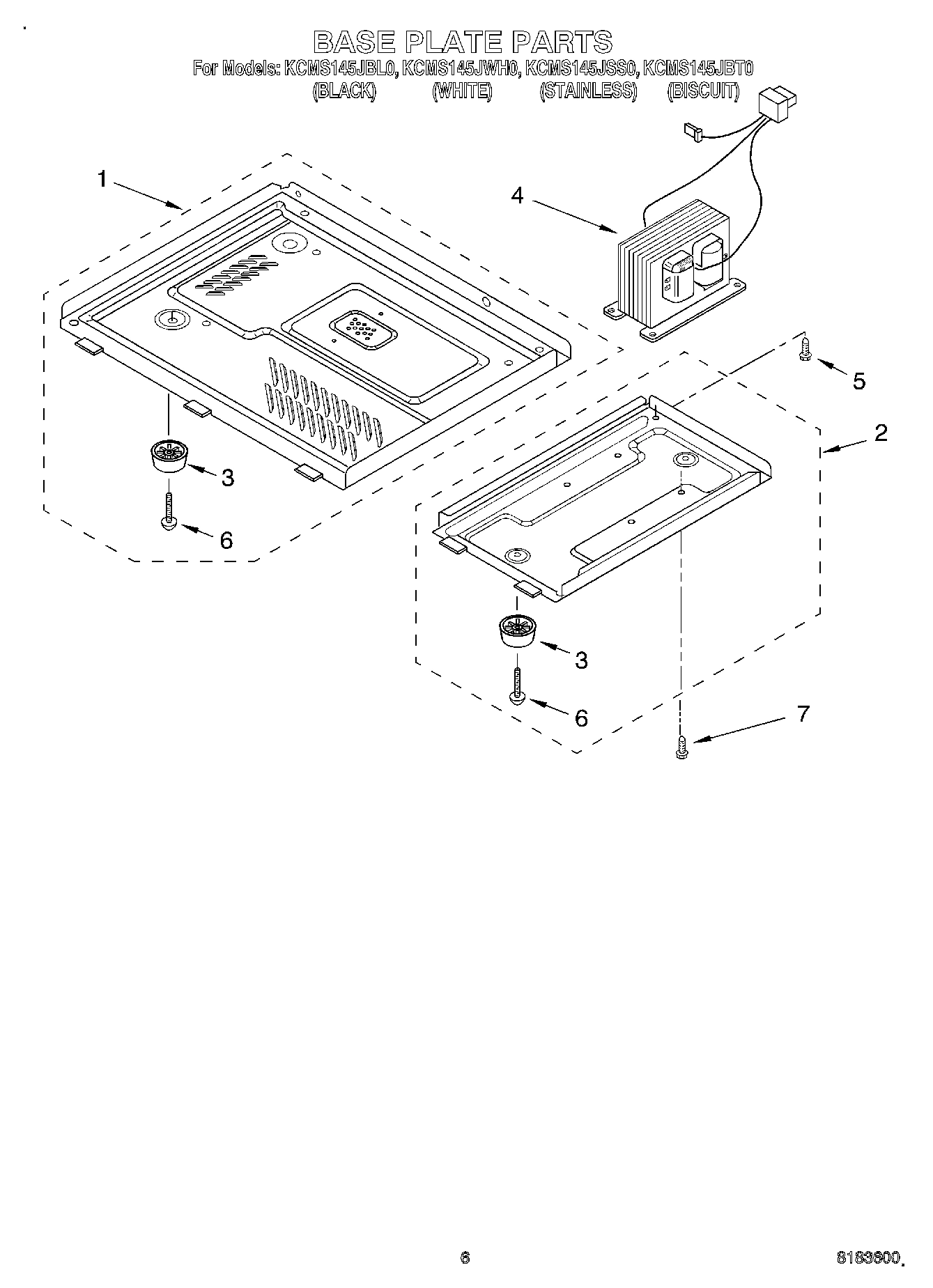 BASE PLATE PARTS

For Models: KCMS145JBL0, KCMS145JWH0, KCMS145JSS0, KCMS145JBT0
(BLACK) (WHITE) (STAINLESS) (BISCUIT)

1

4

5

2

3

6

3

6

7

6

8183600