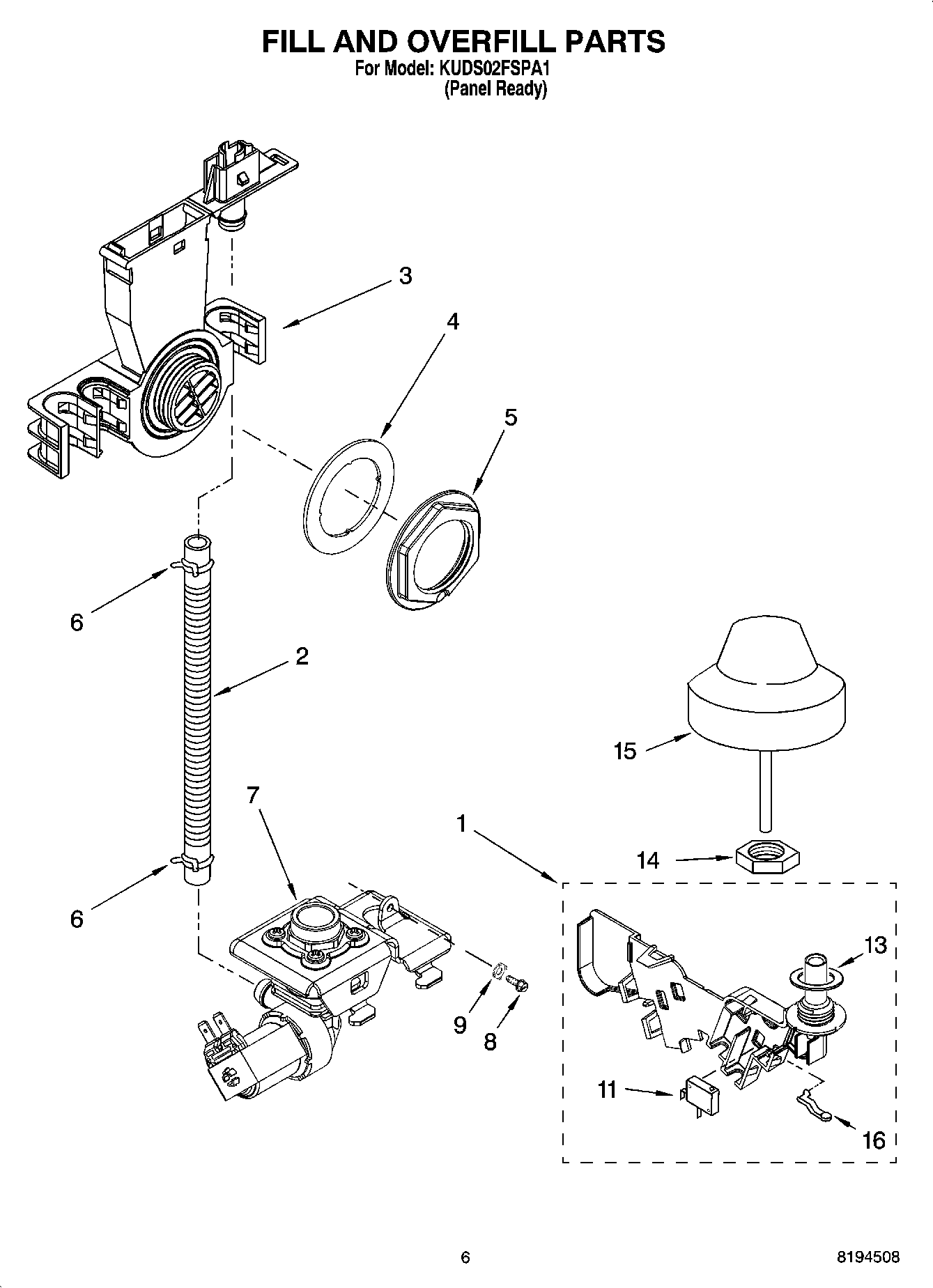 FILL AND OVERFILL PARTS
For Model: KUDS02FSPA1
(Panel Ready)

3
4
5
6
2
15
7
1
14
6
13
9
8
11
16

6

8194508