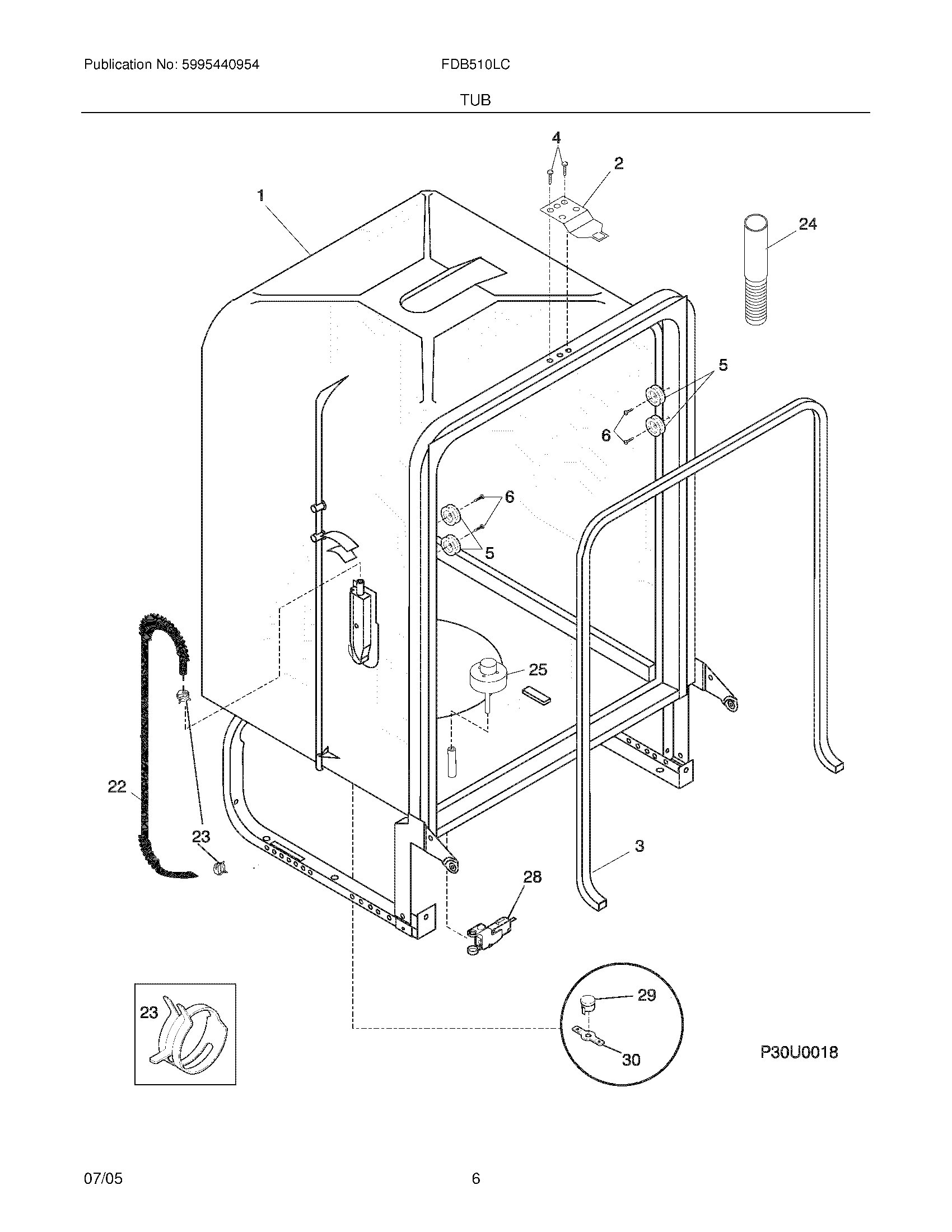 Publication No: 5995440954

FDB510LC

TUB

4
2
1
24
5
6
6
5
25
22
23
3
28
23
29
30
P30U0018

07/05

6