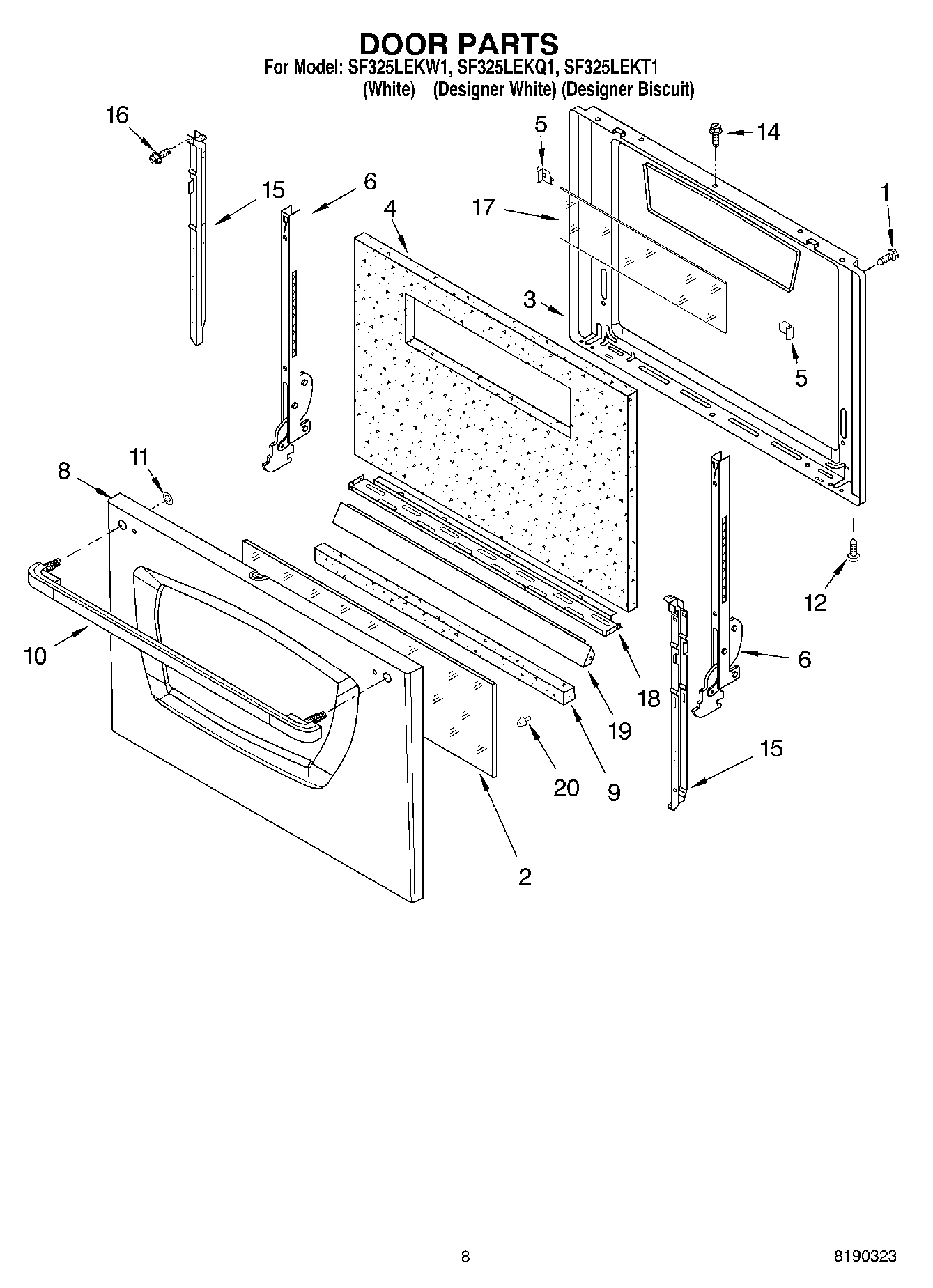 DOOR PARTS
For Model: SF325LEKW1, SF325LEKQ1, SF325LEKT1
(White) (Designer White) (Designer Biscuit)

16
15
6
4
5
17
14
1
3
5
11
8
10
12
6
18
19
9
20
15
2

8
8190323