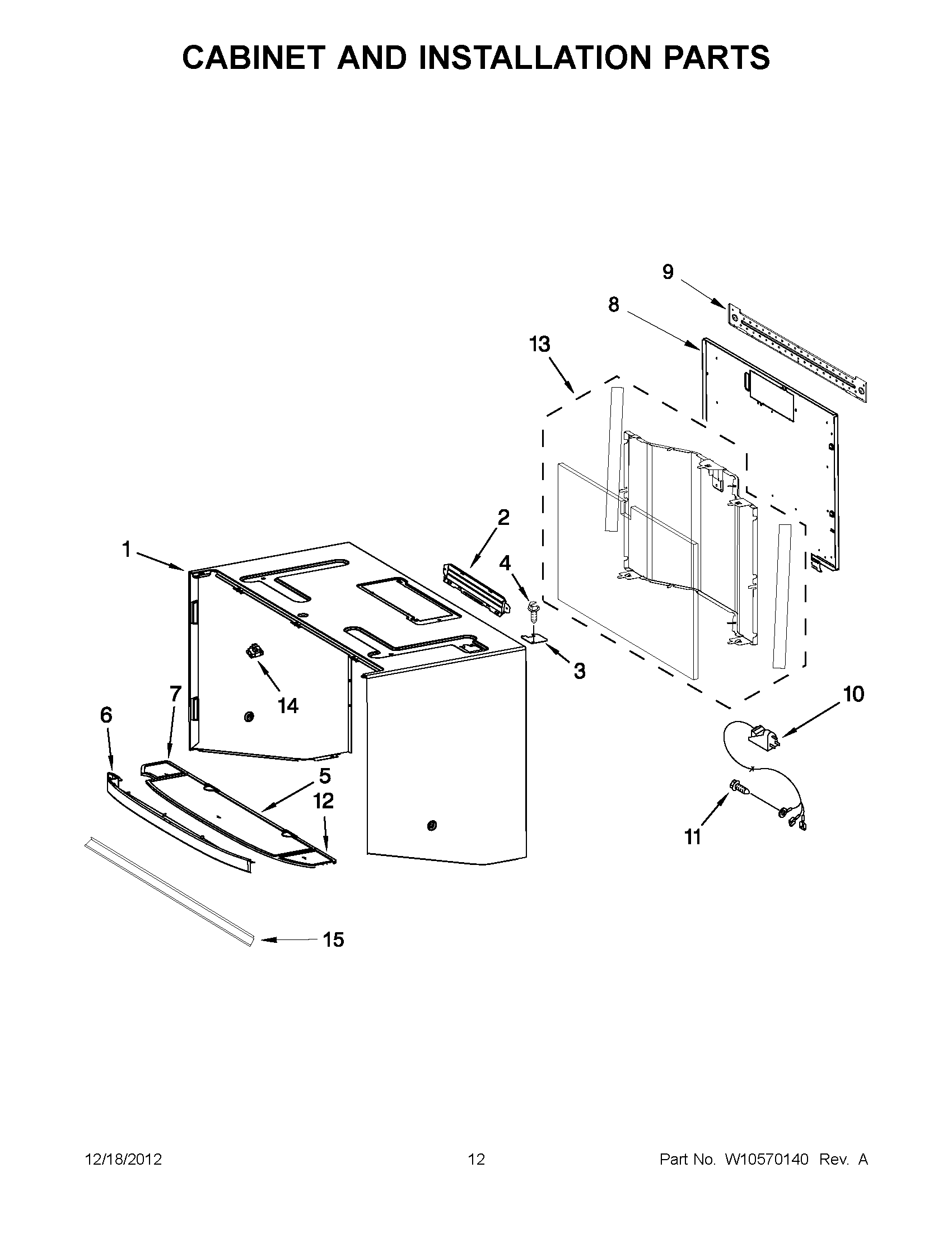 CABINET AND INSTALLATION PARTS

9

8

13

2

1

4

3

14

7

6

10

5

12

11

15

12/18/2012

12

Part No. W10570140 Rev. A