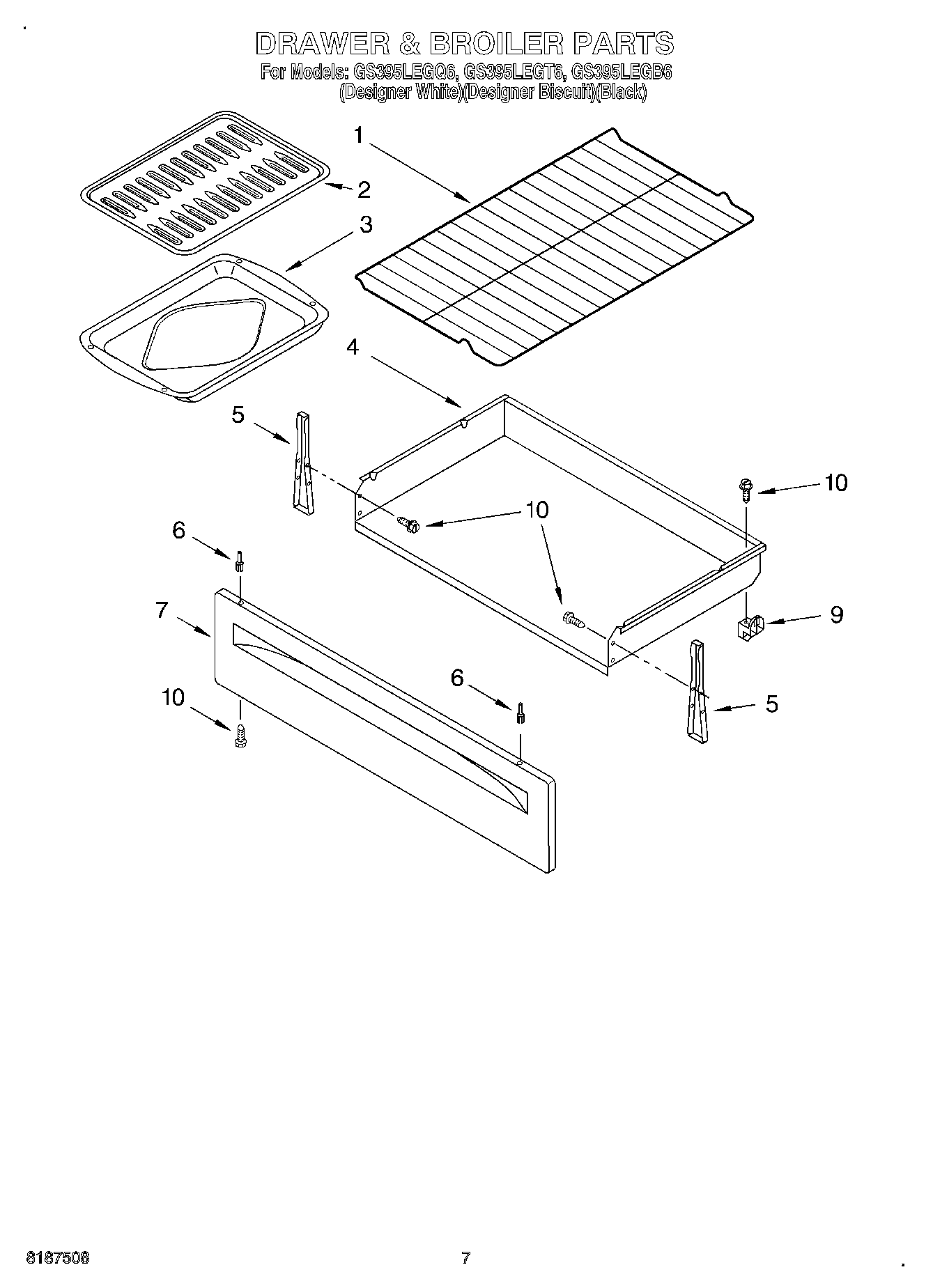 DRAWER & BROILER PARTS
For Models: GS395LEGQ6, GS395LEGT6, GS395LEGB6
(Designer White)(Designer Biscuit)(Black)

1
2
3
4
5
10
10
6
7
9
6
10
5

8187508
7