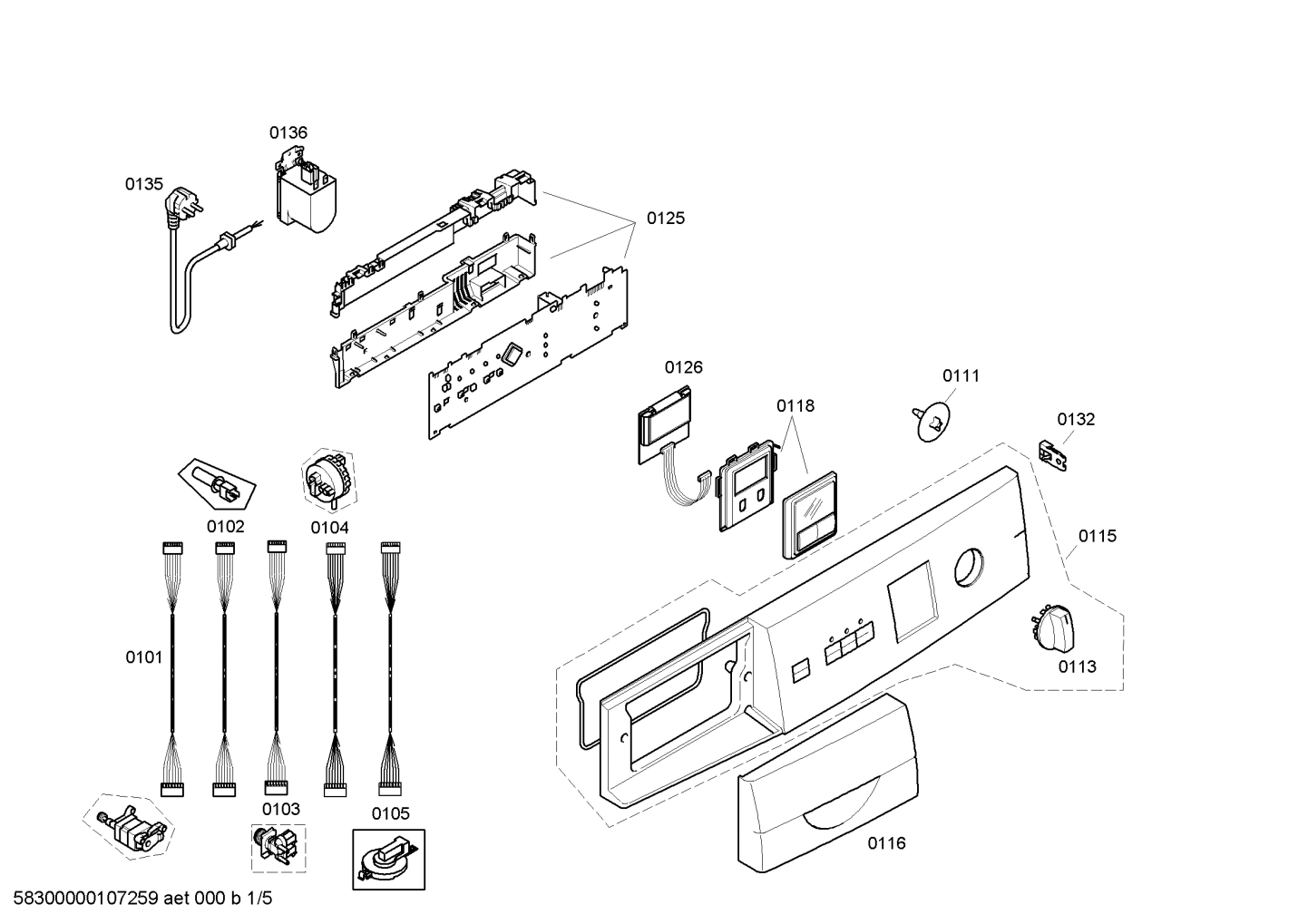 0136
0135
0125
0126
0111
0118
0132
0102
0104
0115
0101
0113
0103
0105
0116
58300000107259 aet 000 b 1/5