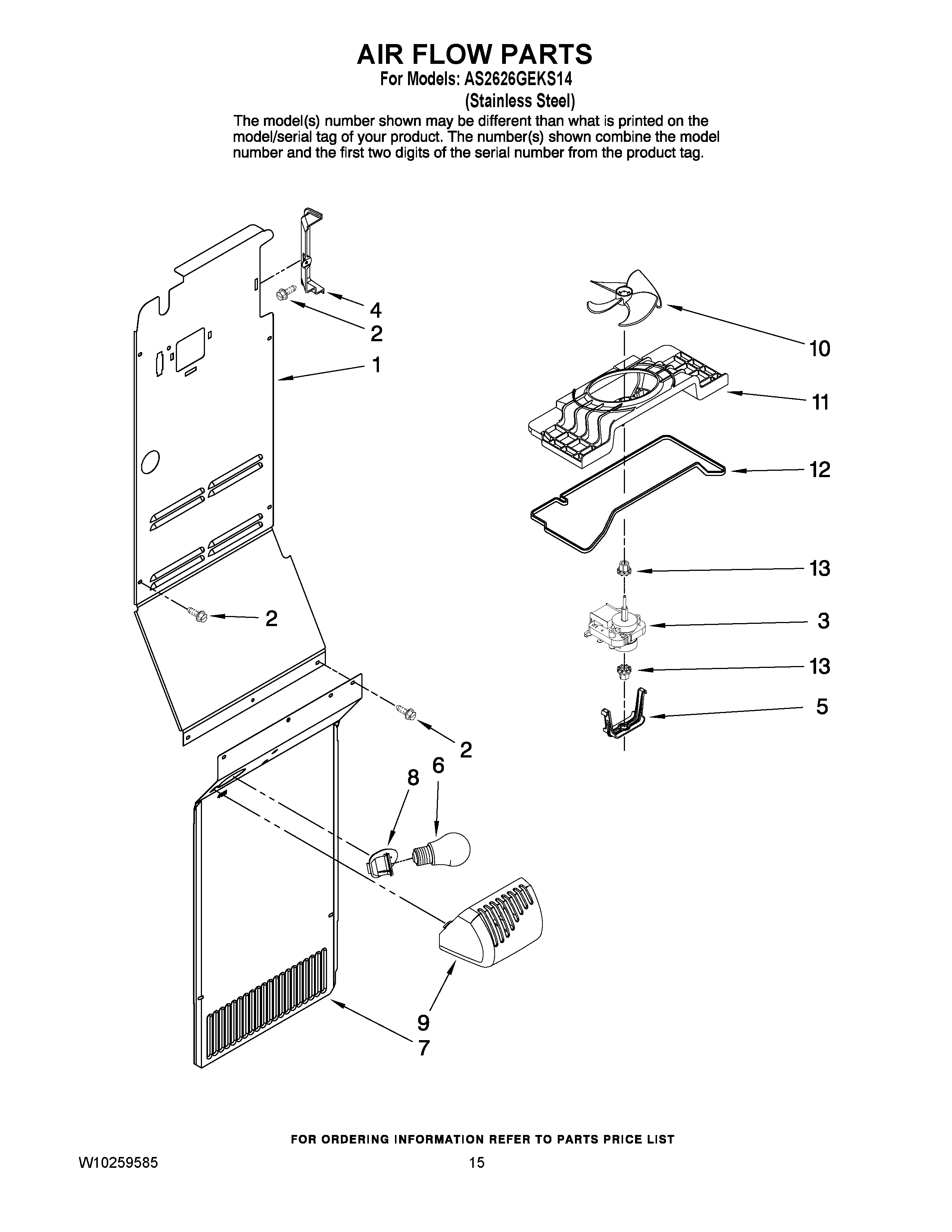 AIR FLOW PARTS
For Models: AS2626GEKS14
(Stainless Steel)
The model(s) number shown may be different than what is printed on the model/serial tag of your product. The number(s) shown combine the model number and the first two digits of the serial number from the product tag.

4
2
1
2
2
8
6
9
7
10
11
12
13
3
13
5

FOR ORDERING INFORMATION REFER TO PARTS PRICE LIST
W10259585
15