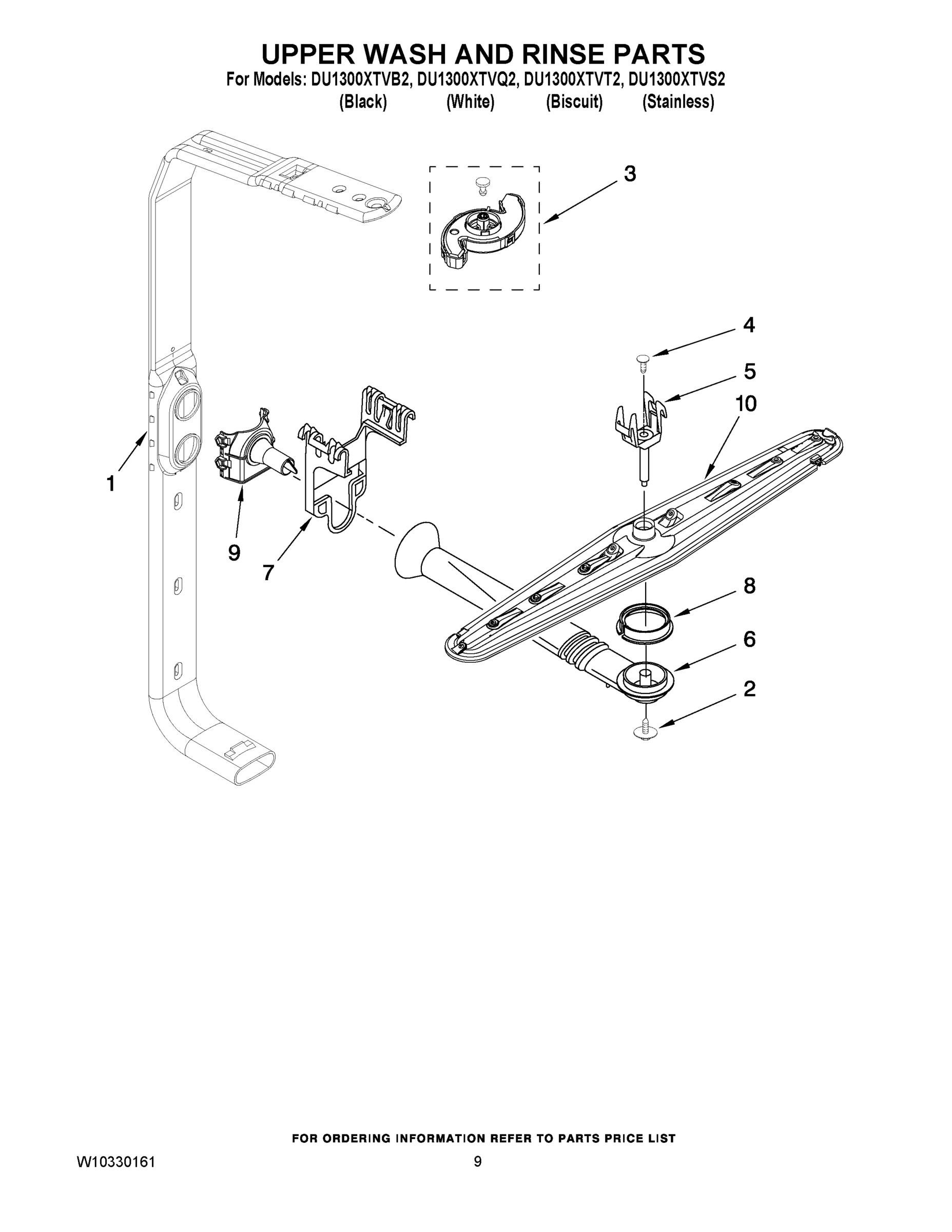 UPPER WASH AND RINSE PARTS

For Models: DU1300XTVB2, DU1300XTVQ2, DU1300XTVT2, DU1300XTVS2
(Black) (White) (Biscuit) (Stainless)

3

4

5

10

1

9

7

8

6

2

FOR ORDERING INFORMATION REFER TO PARTS PRICE LIST

W10330161

9