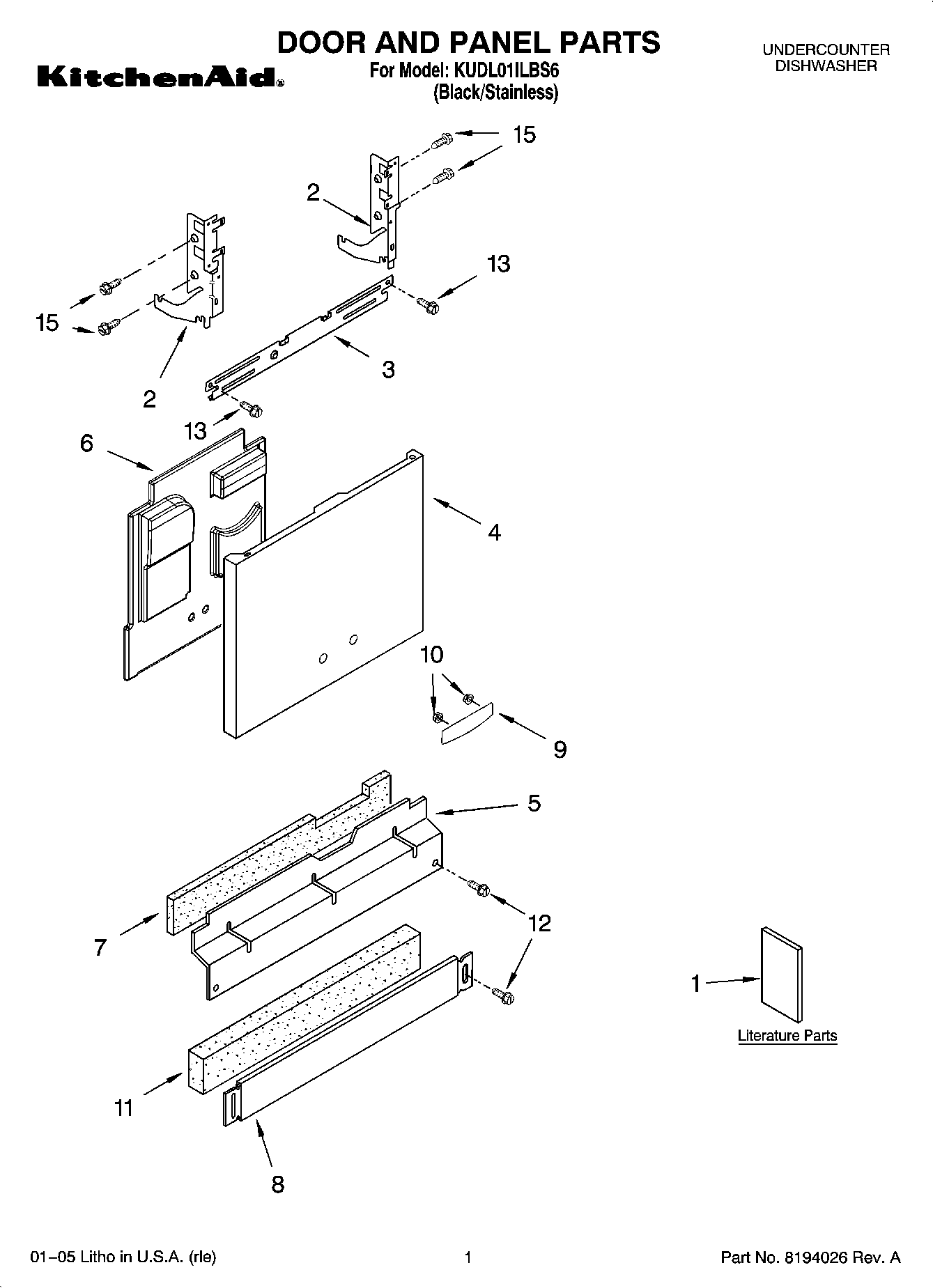 KitchenAid®

DOOR AND PANEL PARTS
For Model: KUDL01ILBS6
(Black/Stainless)

UNDERCOUNTER
DISHWASHER

15
2
13
15
2
3
13
6
4
10
9
5
12
7
1
Literature Parts
11
8

01–05 Litho in U.S.A. (rle)

1

Part No. 8194026 Rev. A