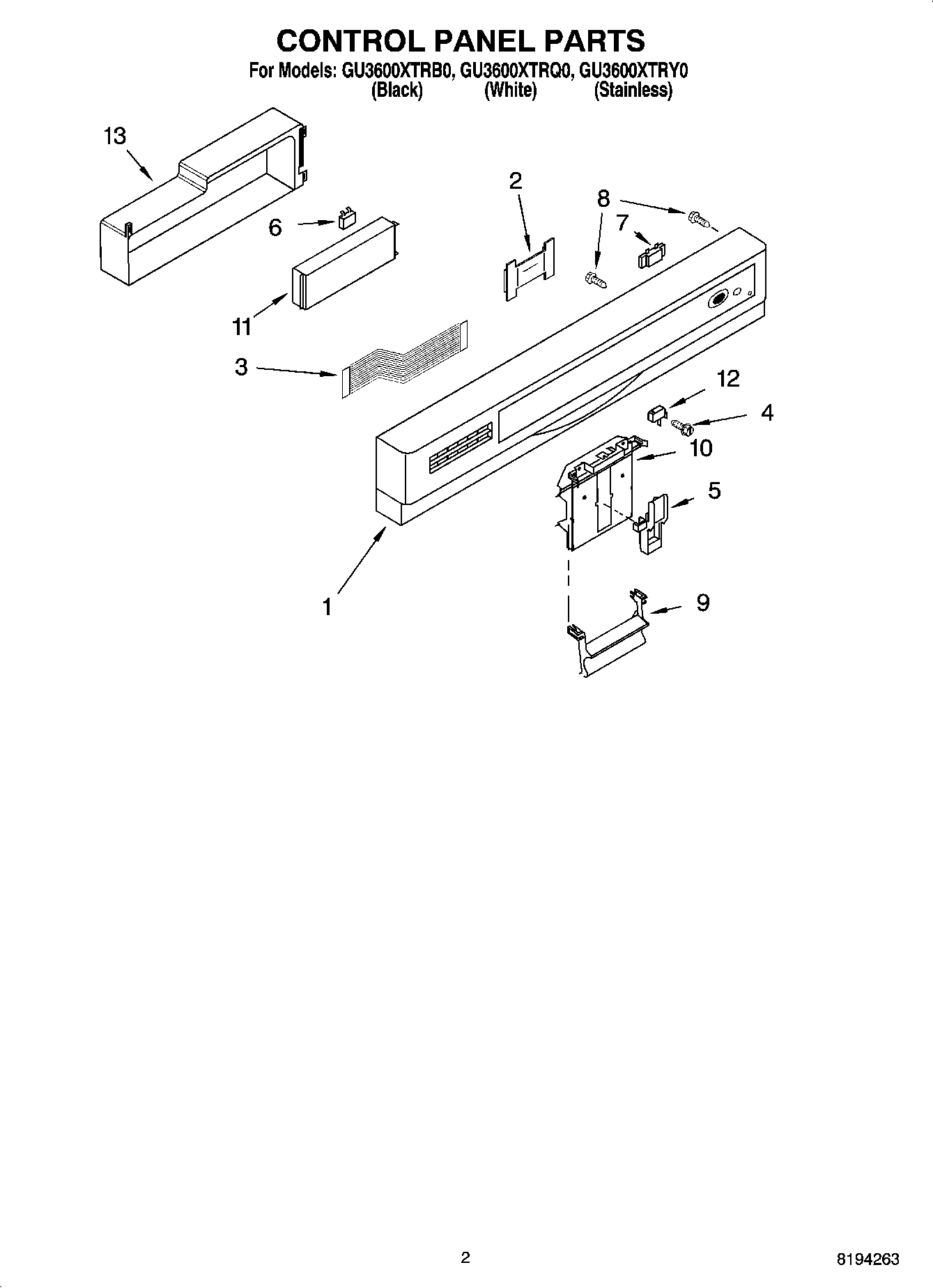 CONTROL PANEL PARTS
For Models: GU3600XTRB0, GU3600XTRQ0, GU3600XTRY0
(Black) (White) (Stainless)

13
2
8
6
7
11
3
12
4
10
5
1
9

2

8194263