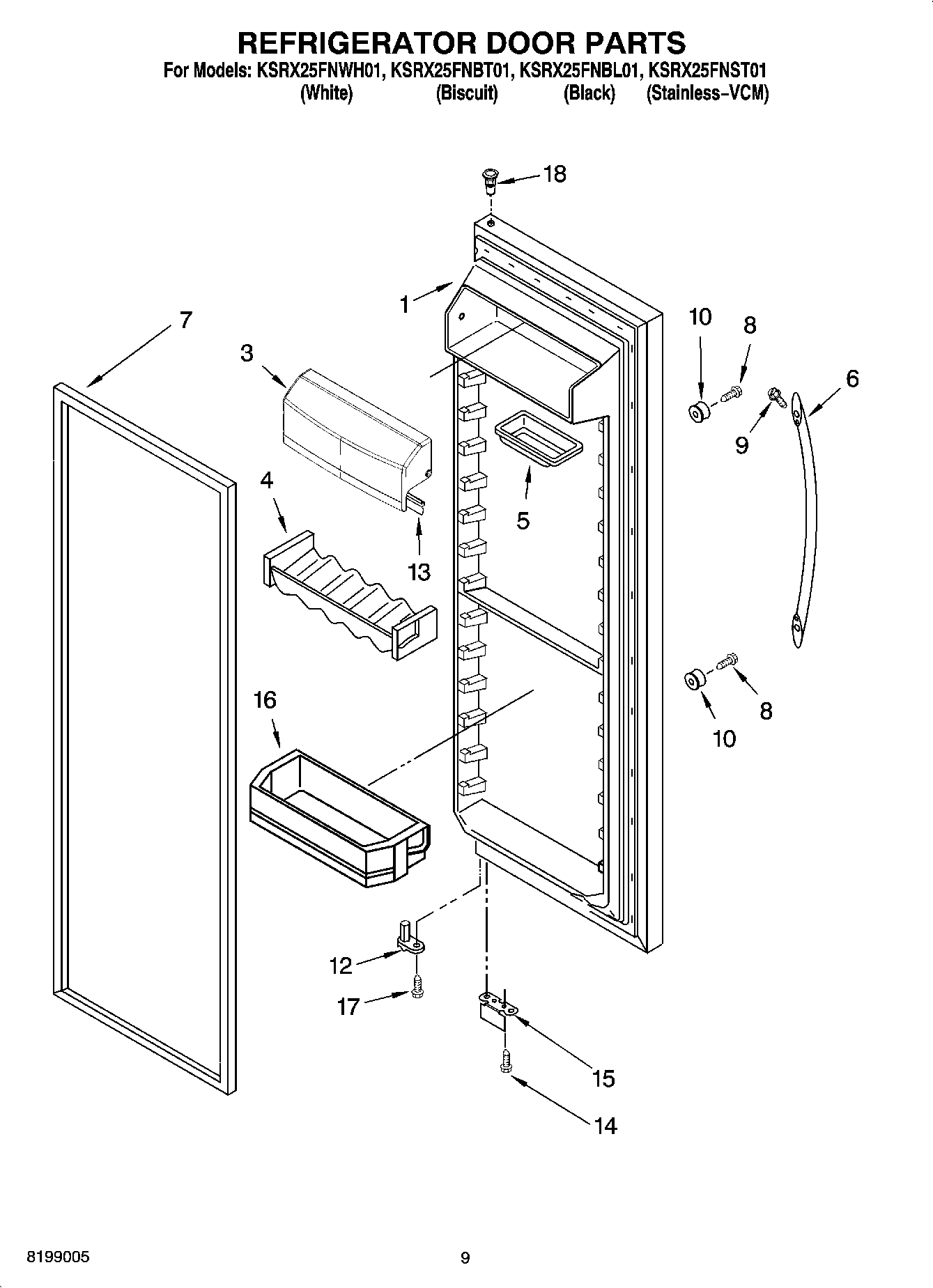 REFRIGERATOR DOOR PARTS
For Models: KSRX25FNWH01, KSRX25FNBT01, KSRX25FNBL01, KSRX25FNST01
(White) (Biscuit) (Black) (Stainless-VCM)

18
1
7
3
10
8
6
9
4
5
13
16
8
10
12
17
15
14

8199005
9