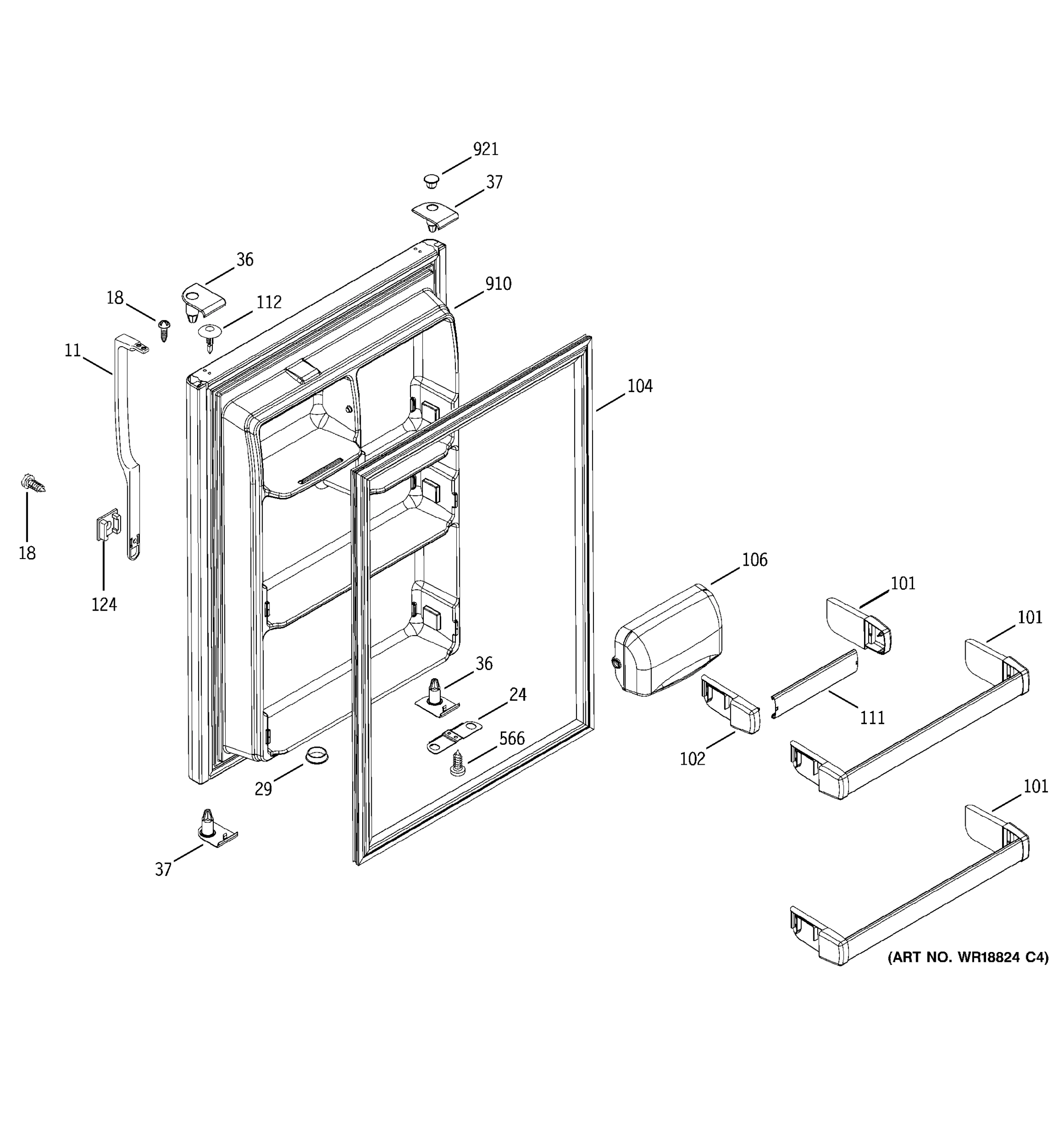 921
37
36
18
112
910
11
104
18
124
106
101
101
36
24
111
566
102
29
101
37
(ART NO. WR18824 C4)