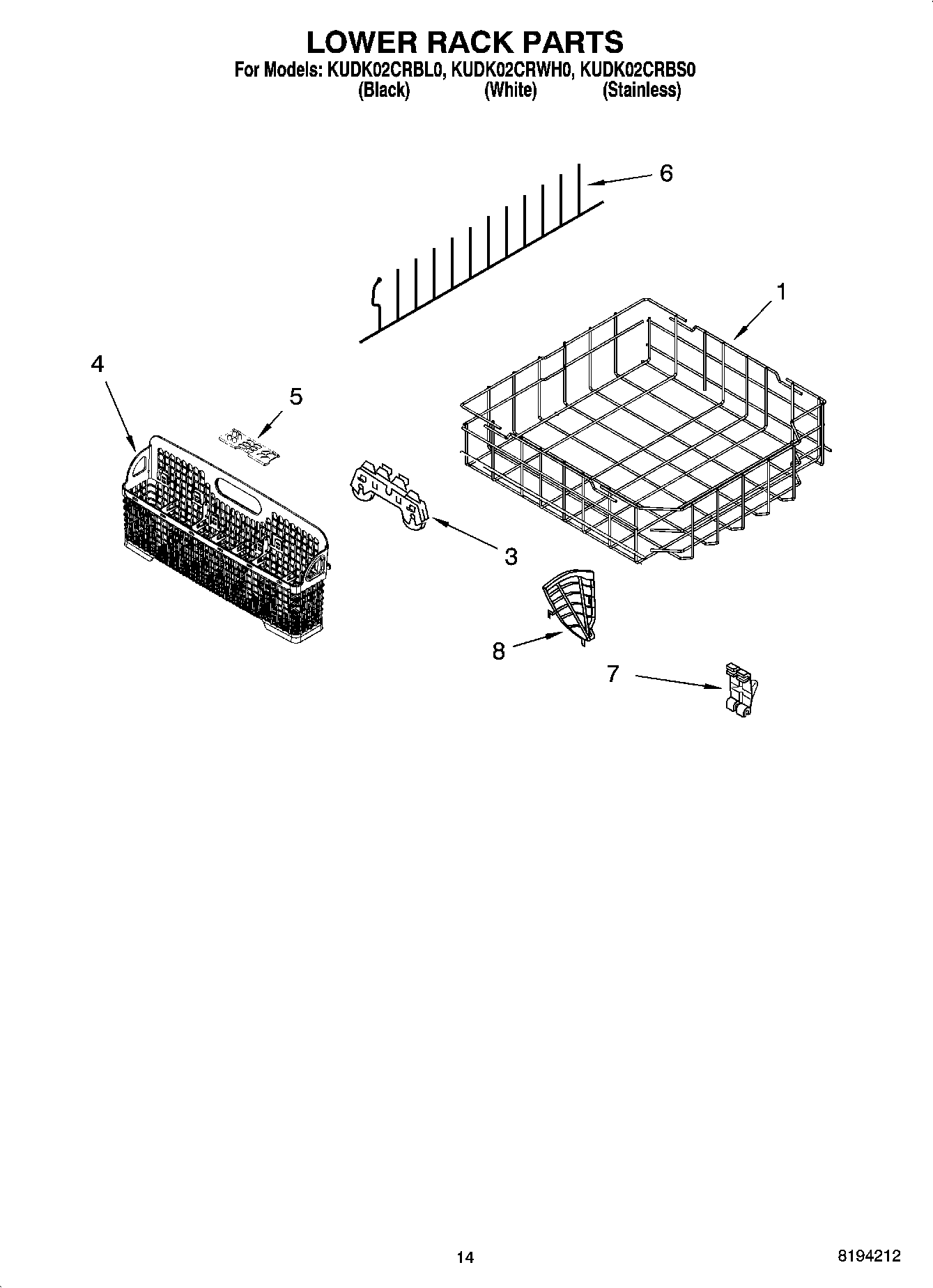 LOWER RACK PARTS

For Models: KUDK02CRBL0, KUDK02CRWH0, KUDK02CRBS0
(Black) (White) (Stainless)

6

1

4

5

3

8

7

14

8194212