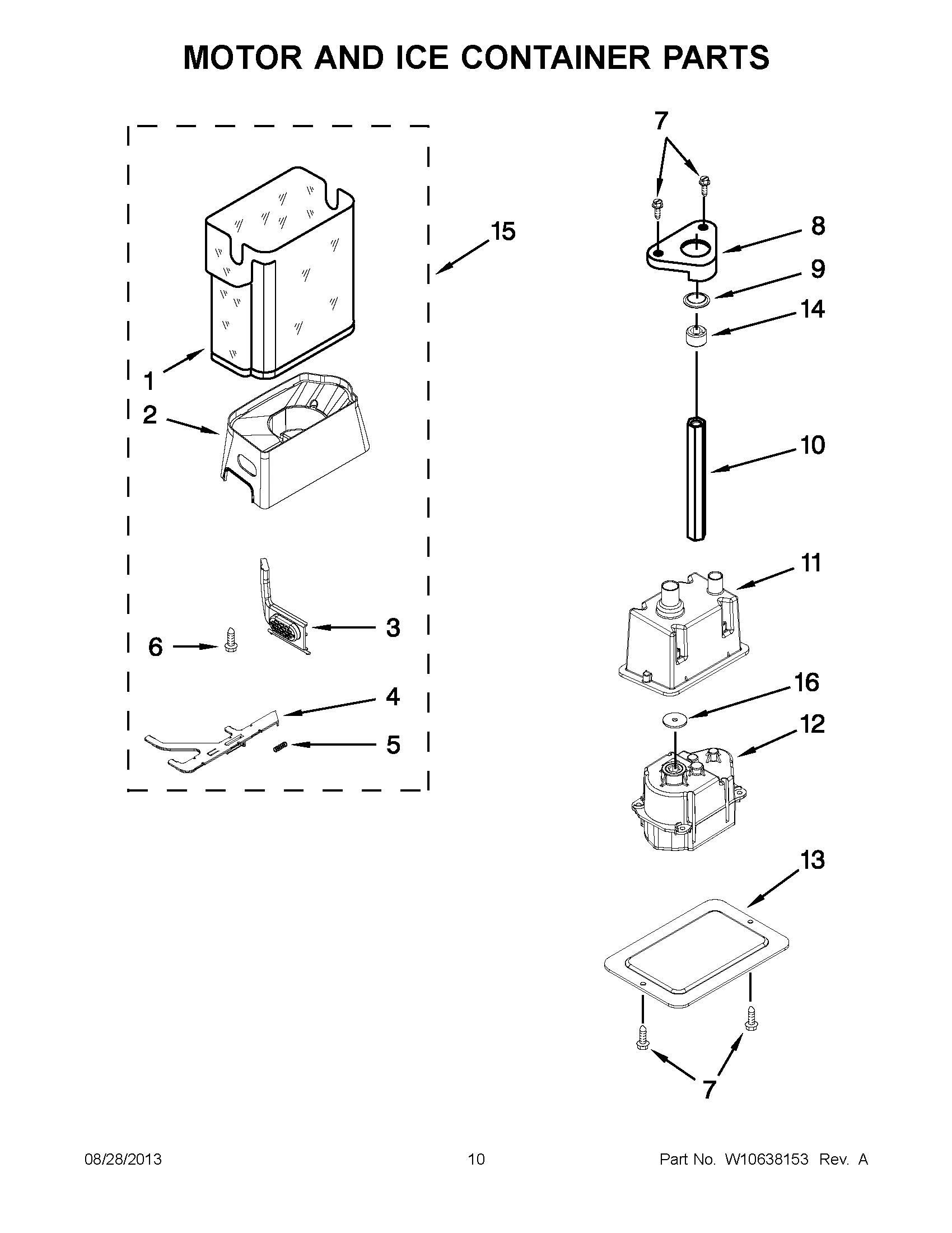 MOTOR AND ICE CONTAINER PARTS

15

1

2

3

6

4

5

7

8

9

14

10

11

16

12

13

7

08/28/2013 10 Part No. W10638153 Rev. A