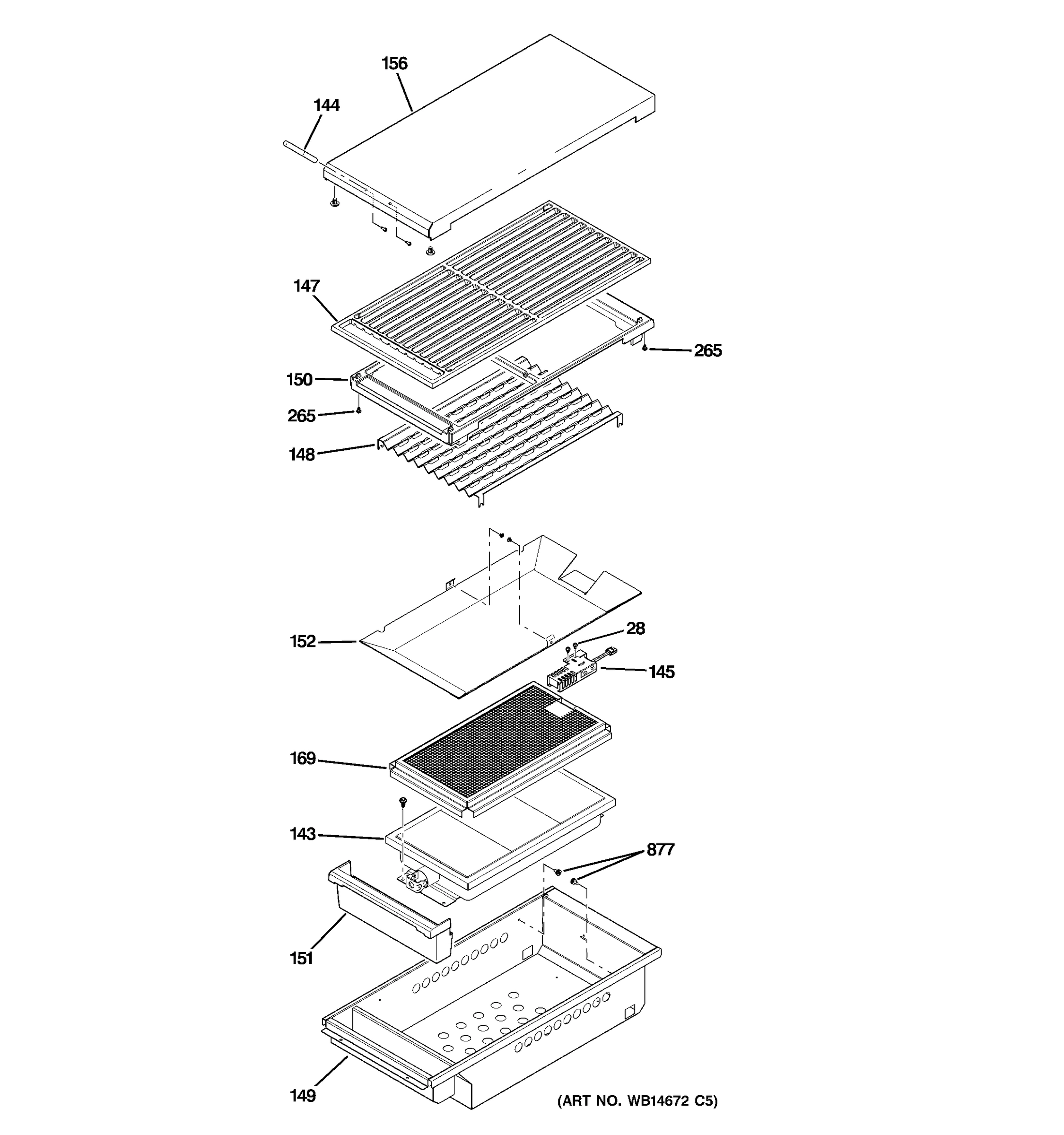 156
144
147
265
150
265
148
152
28
145
169
143
877
151
149
(ART NO. WB14672 C5)