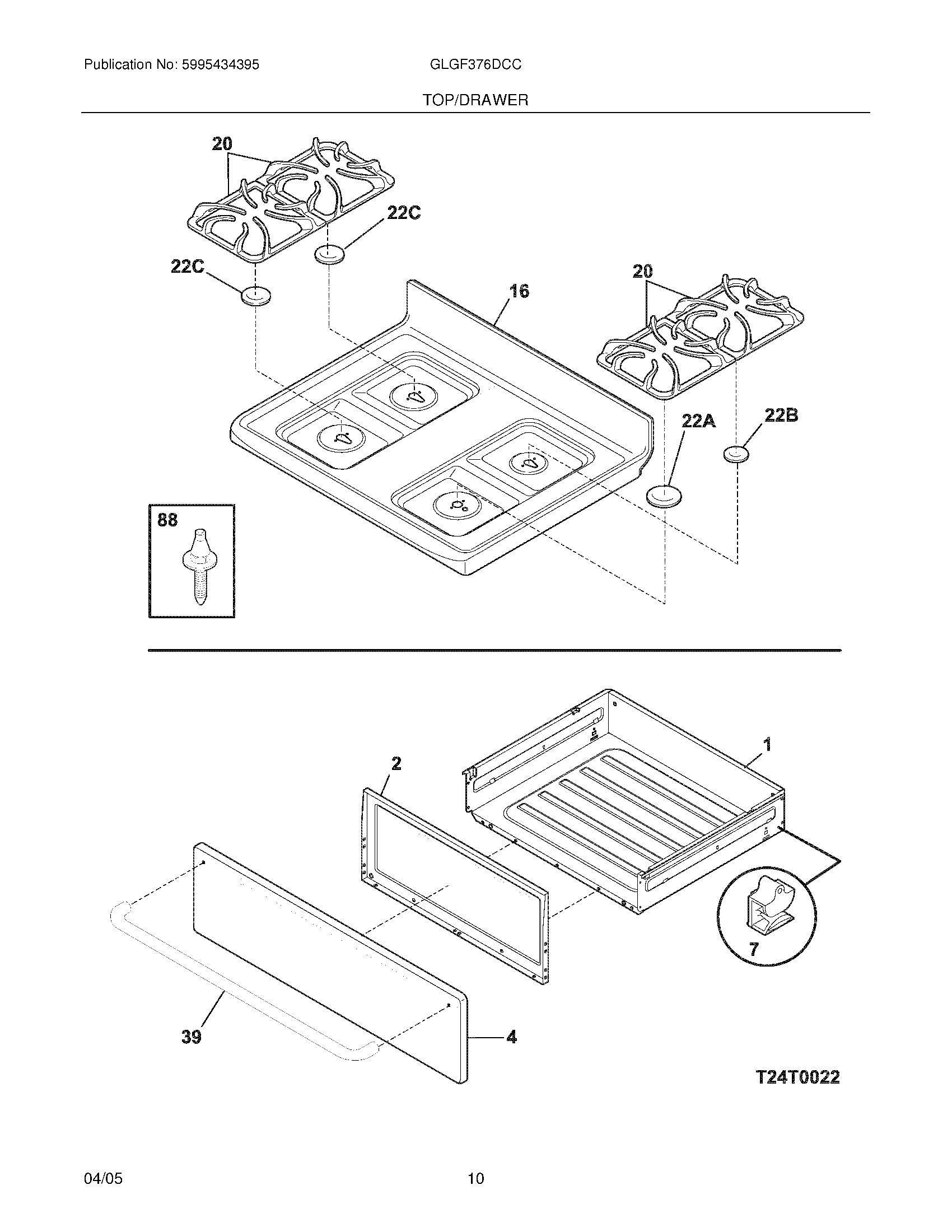 Publication No: 5995434395

GLGF376DCC

TOP/DRAWER

20

22C

22C

16

20

22A

22B

88

2

1

7

39

4

T24T0022

04/05

10