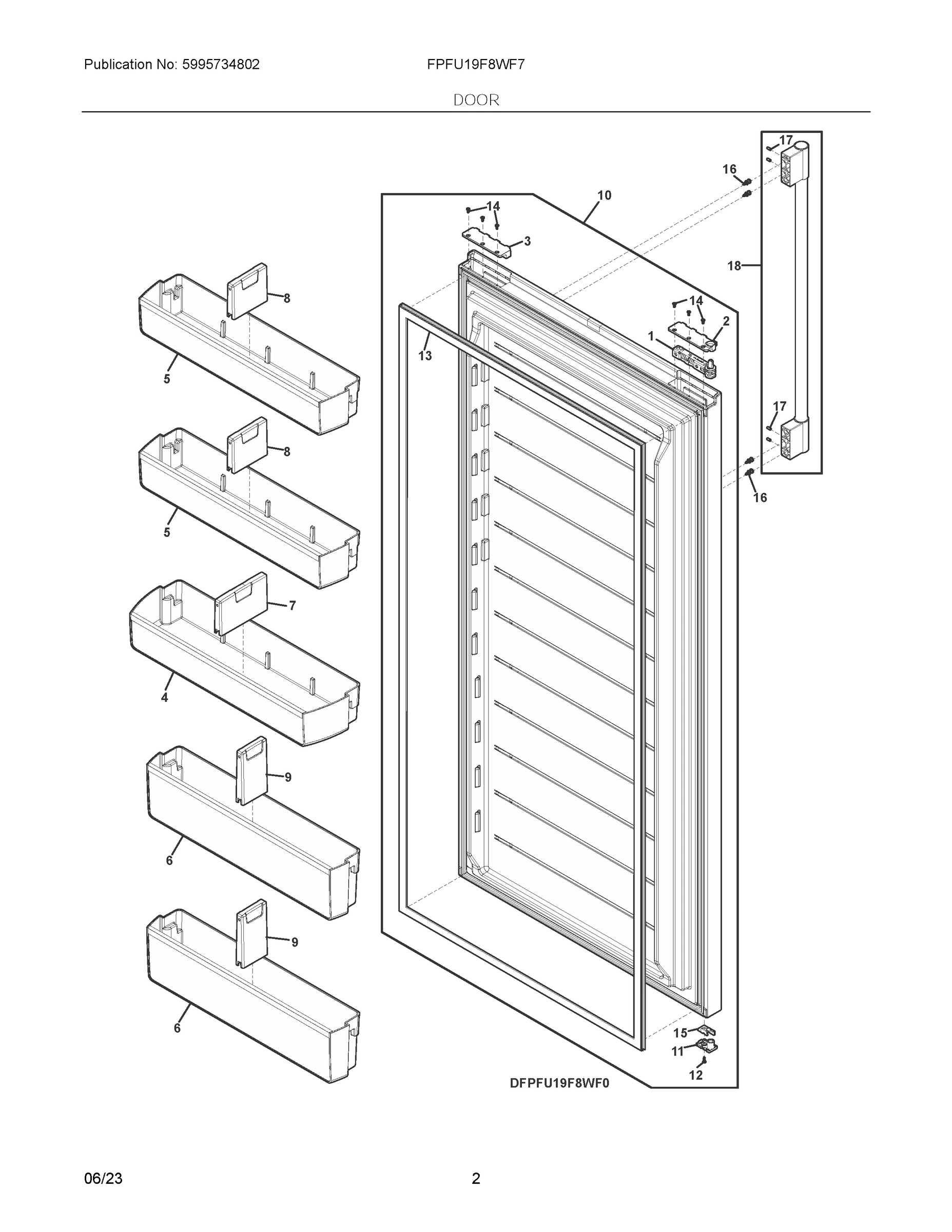 Publication No: 5995734802

FPFU19F8WF7

DOOR

17
16
10
14
3
18
8
14
2
1
13
5
17
8
16
5
7
4
9
6
9
6
15
11
12
DFPFU19F8WF0

06/23

2