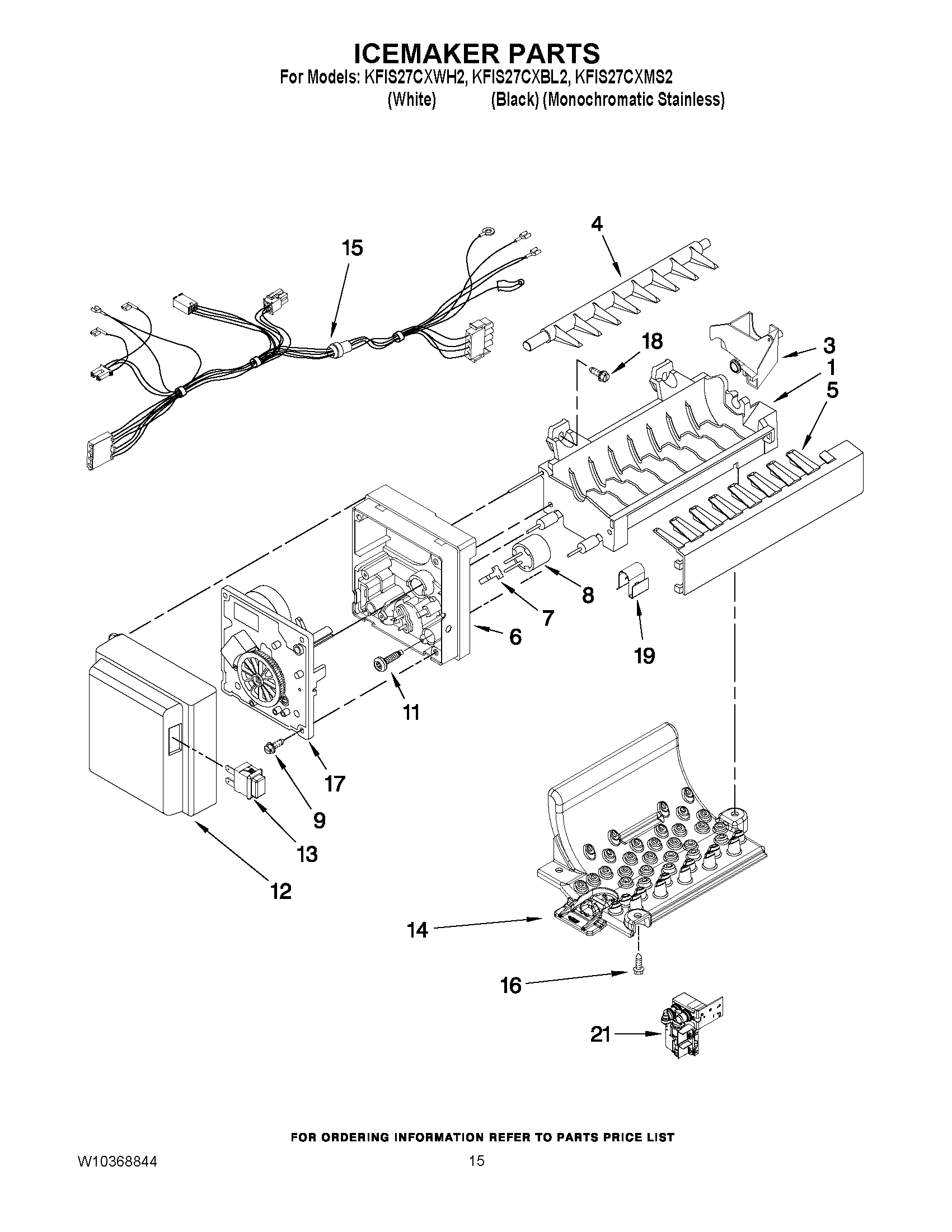 ICEMAKER PARTS
For Models: KFIS27CXWH2, KFIS27CXBL2, KFIS27CXMS2
(White) (Black) (Monochromatic Stainless)

15
4
18
3
1
5
8
7
6
19
11
17
9
13
12
14
16
21

FOR ORDERING INFORMATION REFER TO PARTS PRICE LIST

W10368844
15