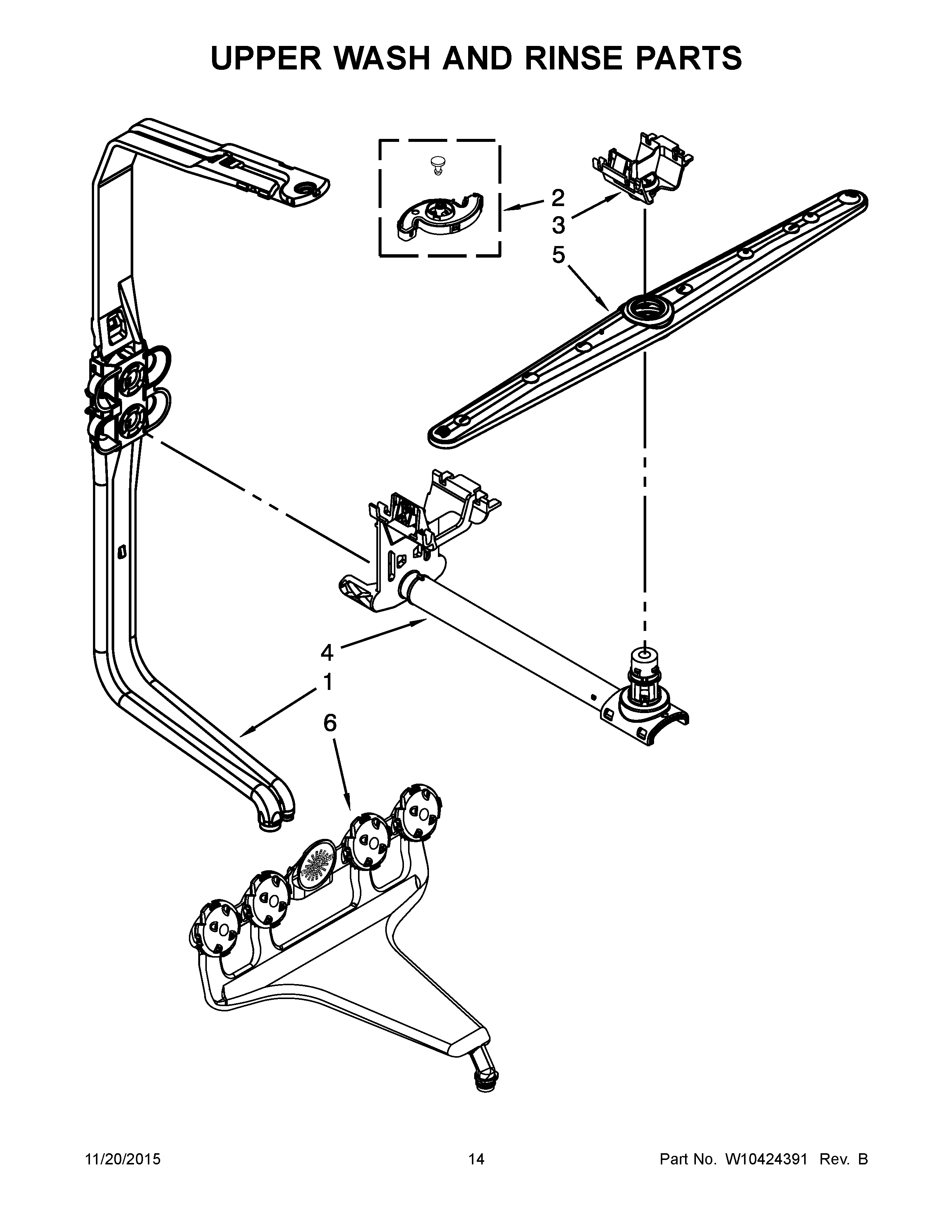 UPPER WASH AND RINSE PARTS

2
3
5
4
1
6

11/20/2015 14 Part No. W10424391 Rev. B